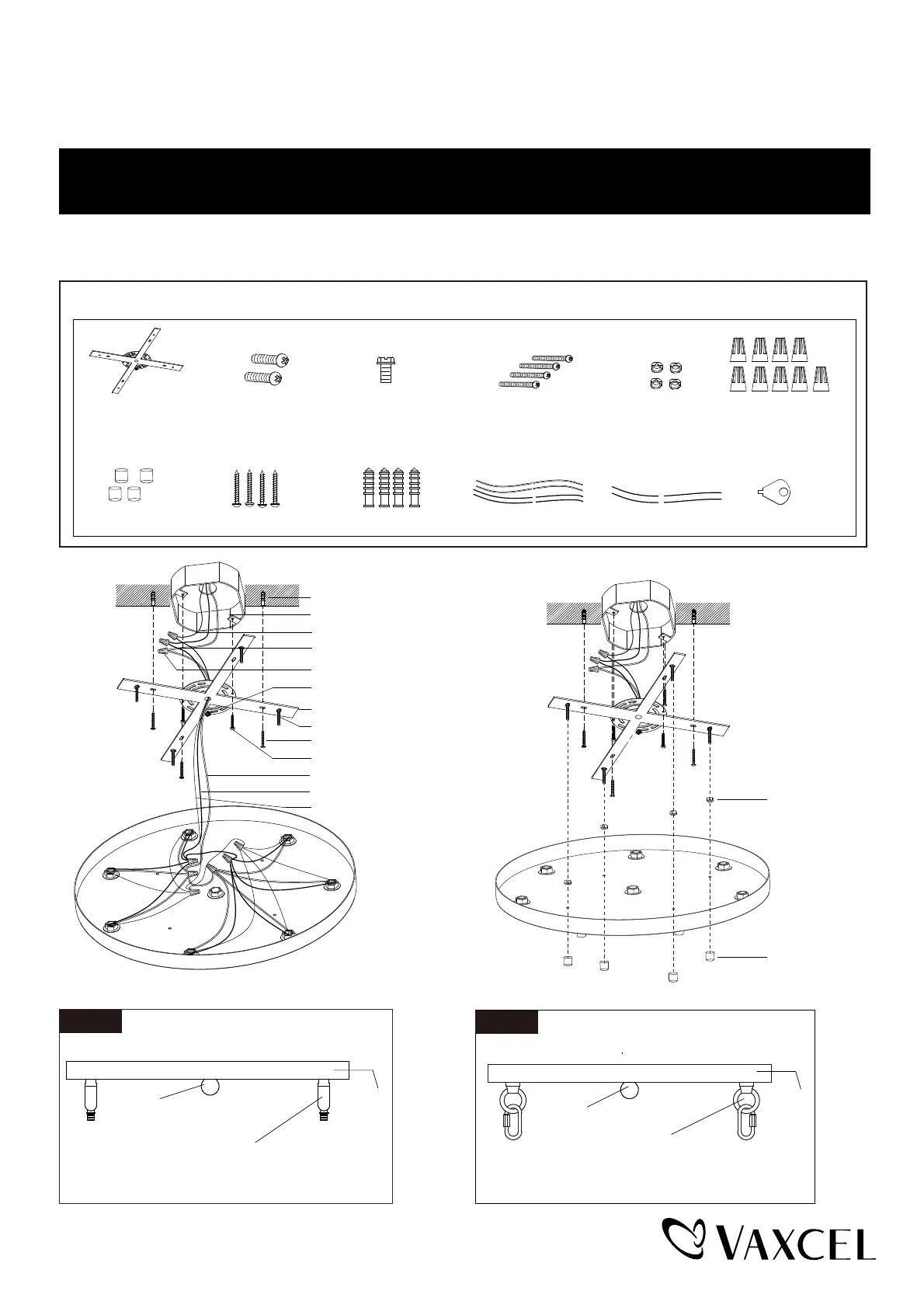 VAXCEL