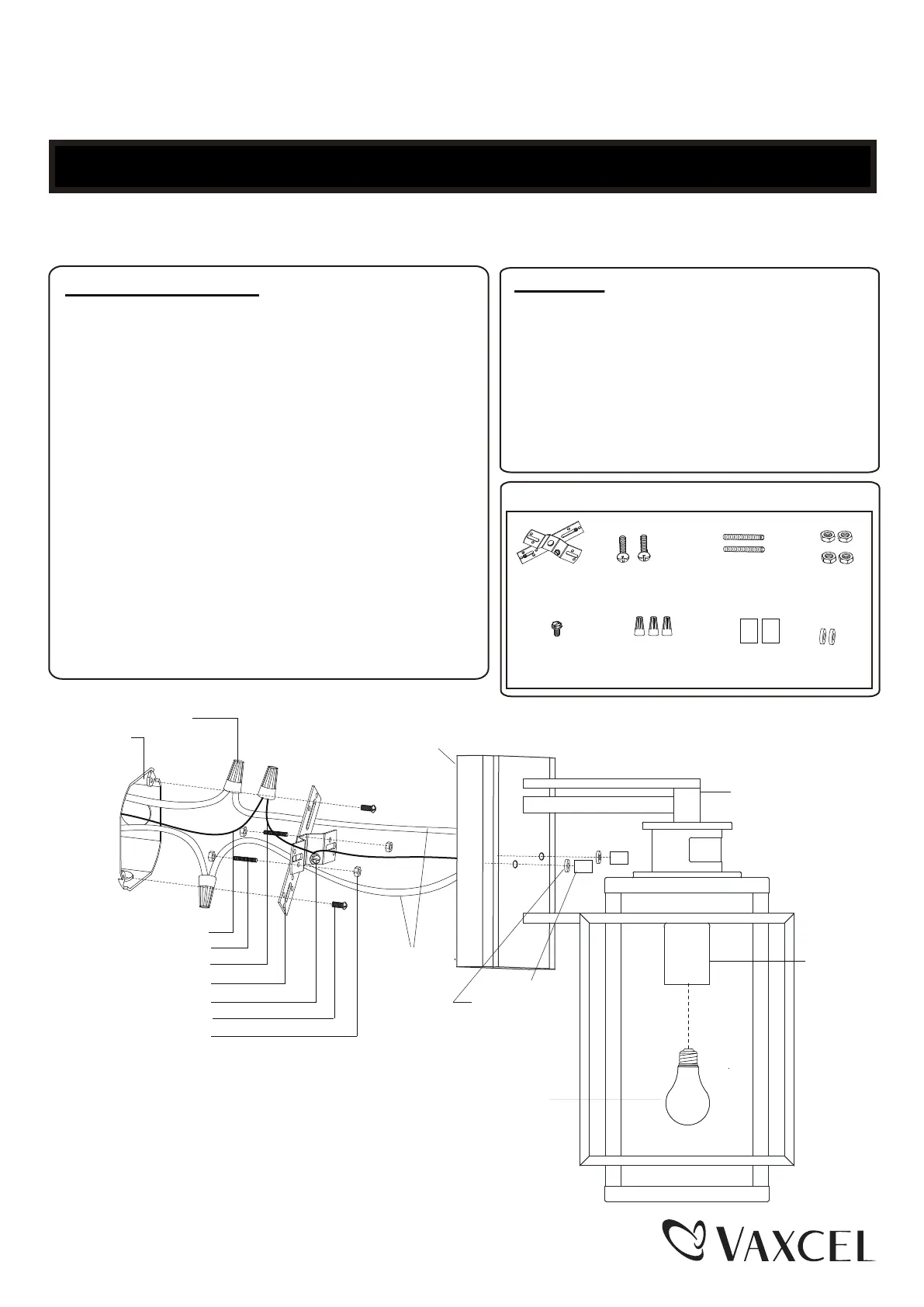 VAXCEL