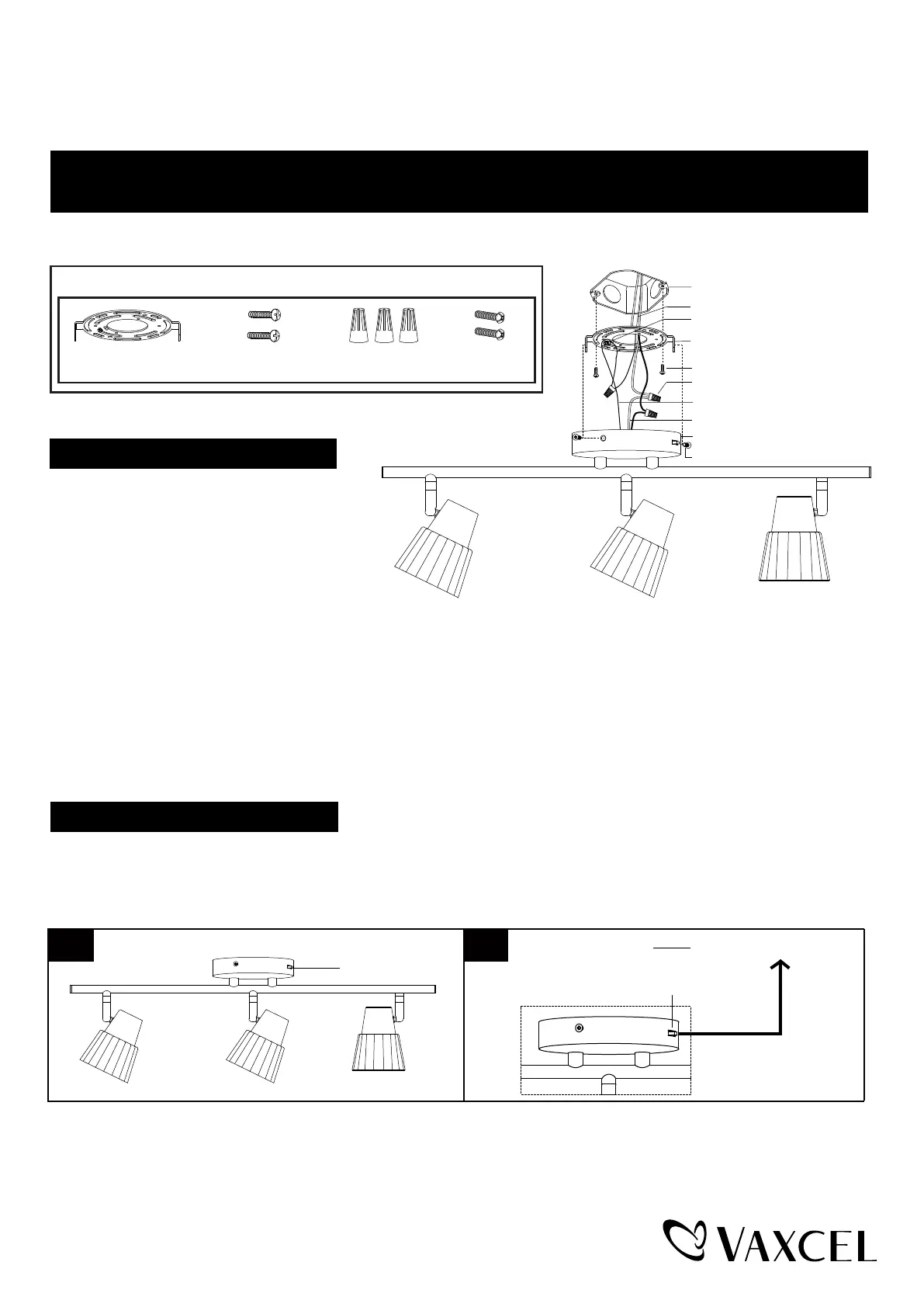 VAXCEL