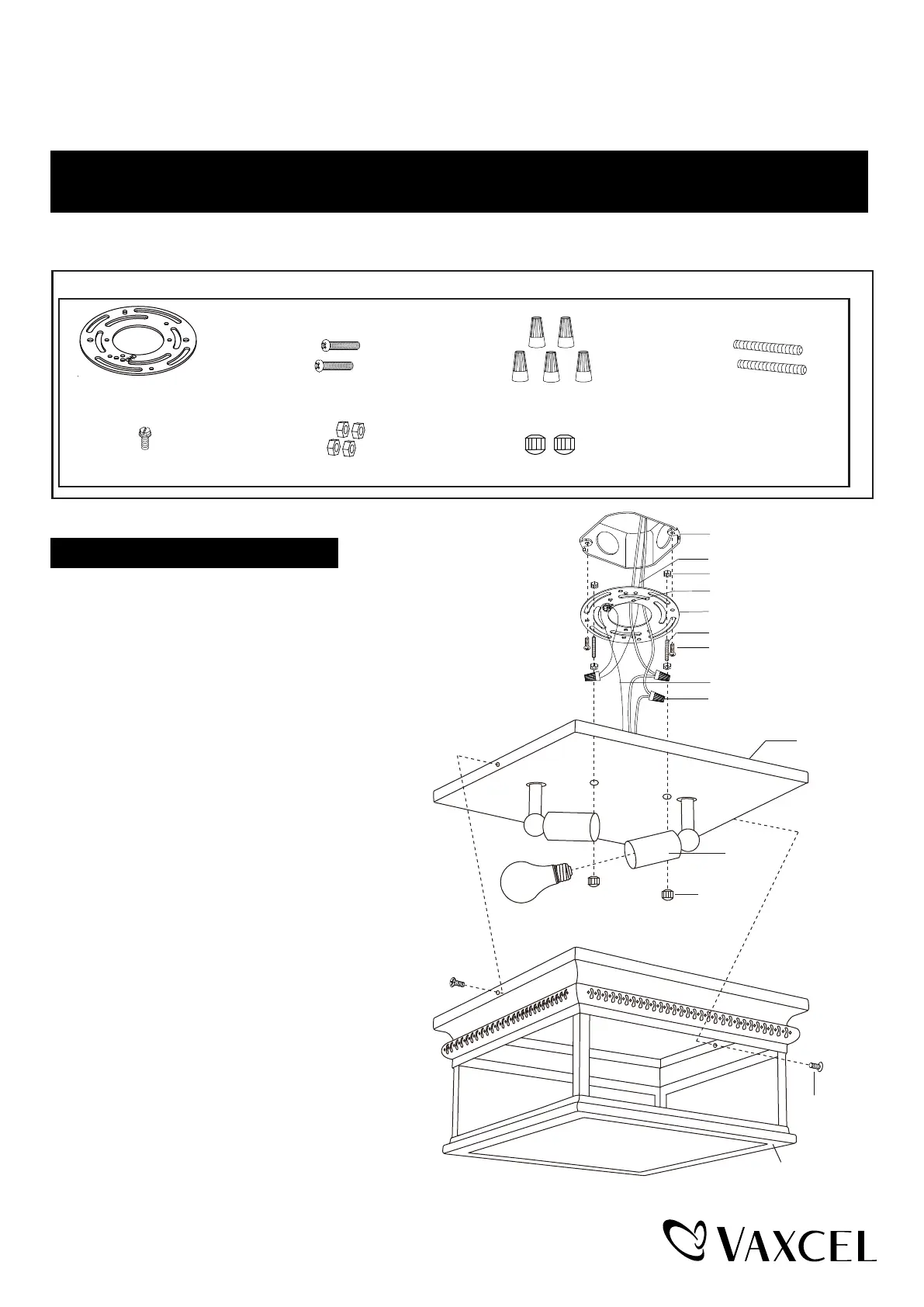 VAXCEL