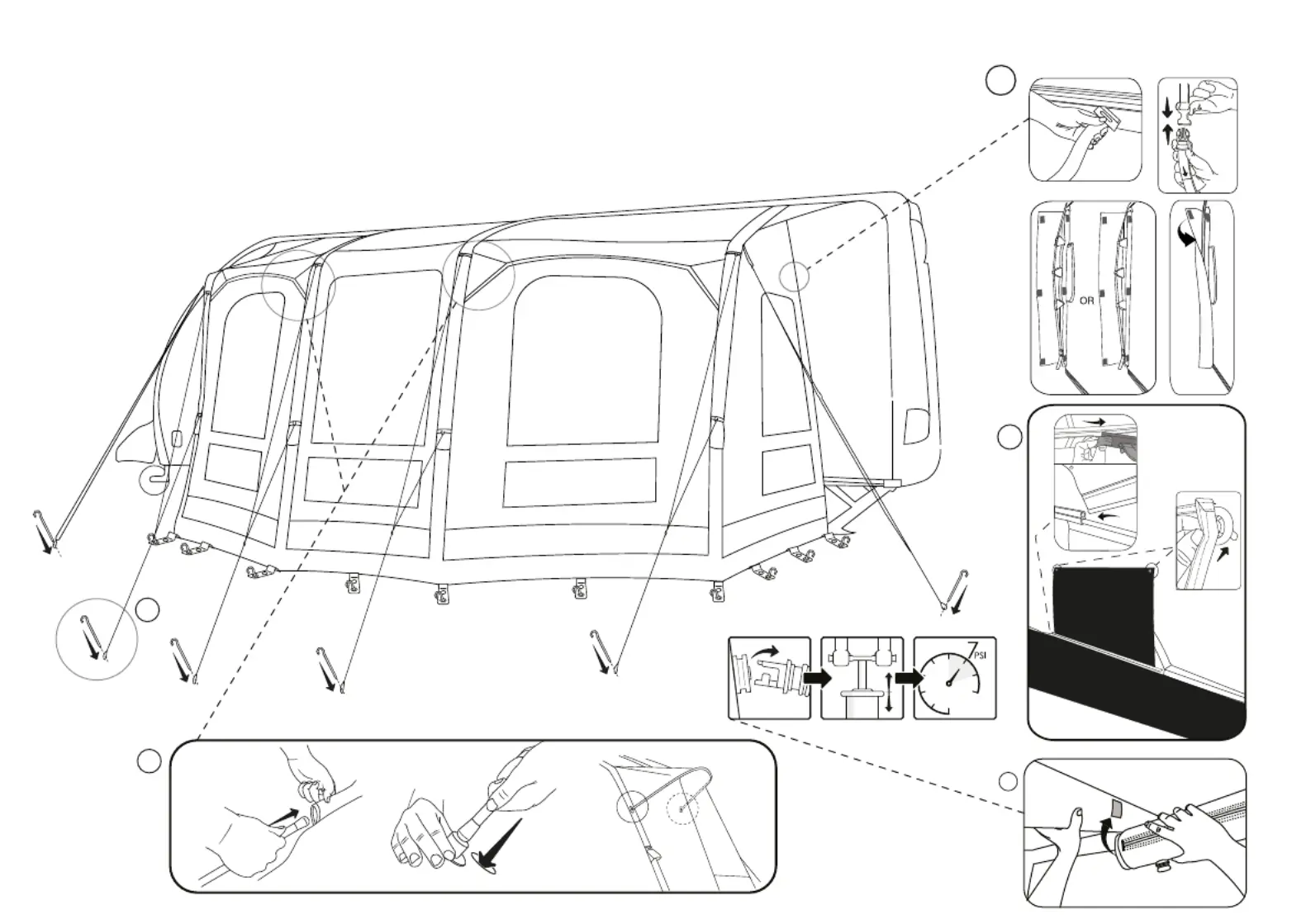 OR

7
PSI