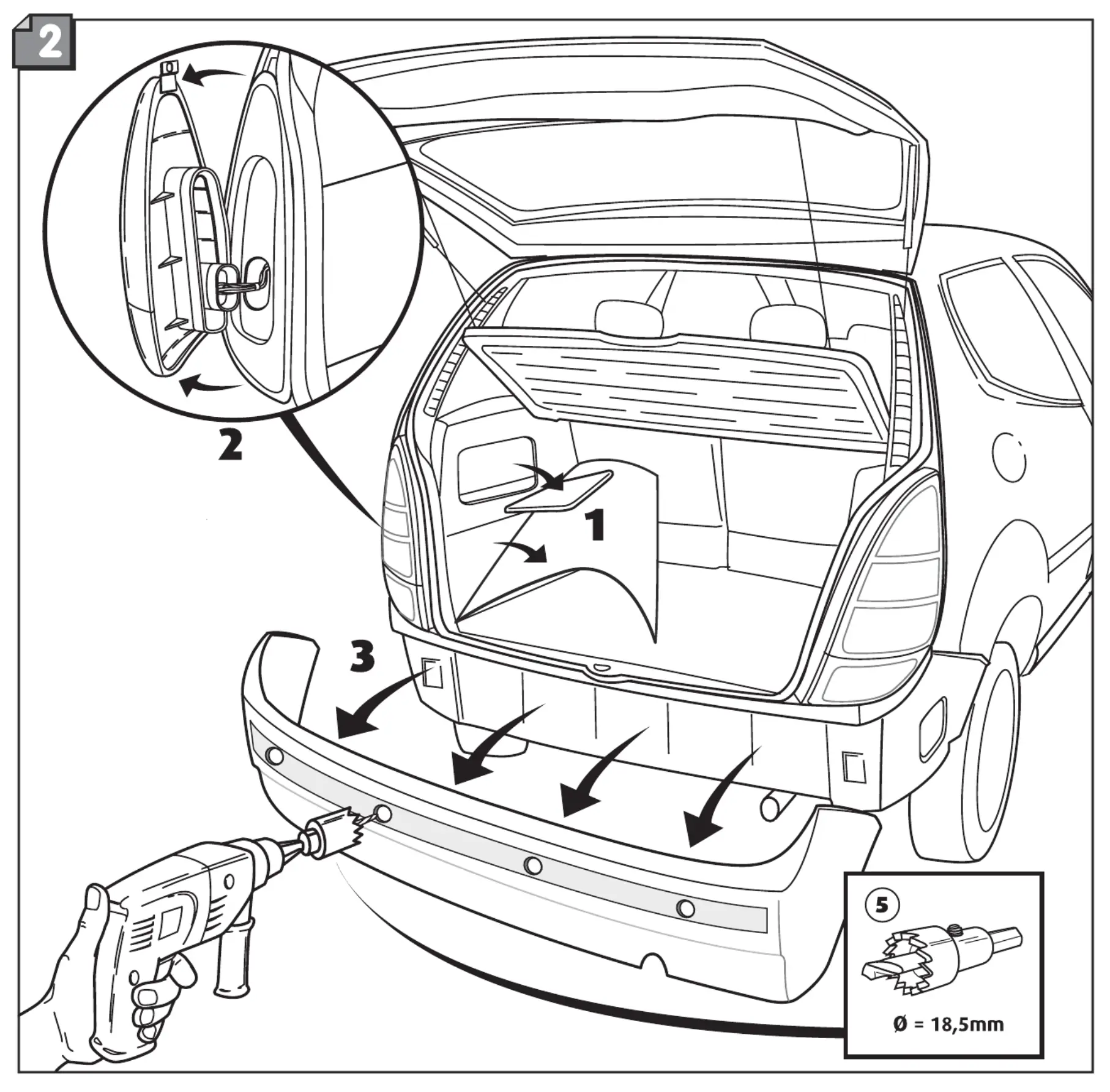 2

2

1

3

5

Ø = 18,5mm