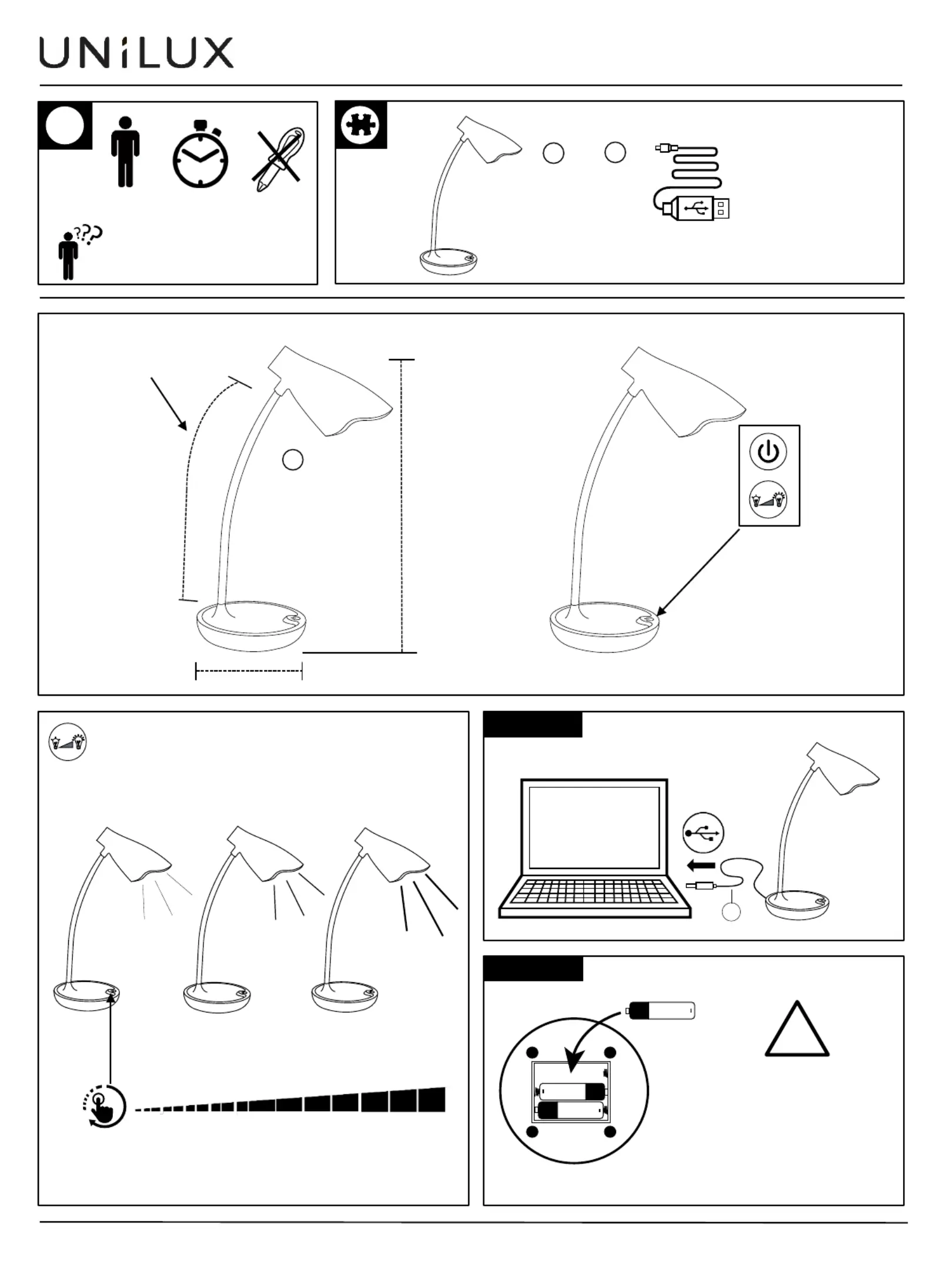 UNiLUX

???