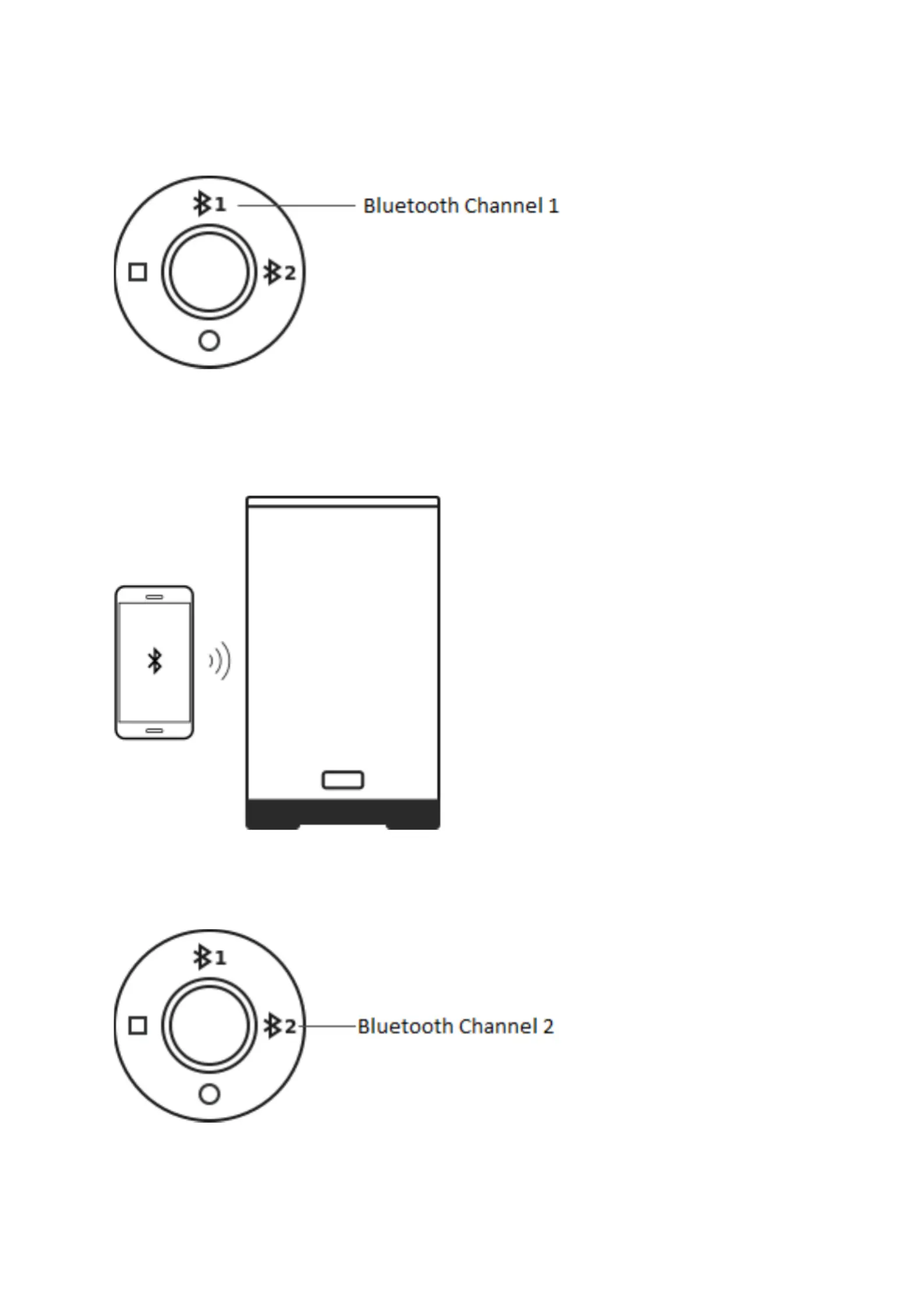 1

Bluetooth Channel 1

2

1

2

Bluetooth Channel 2