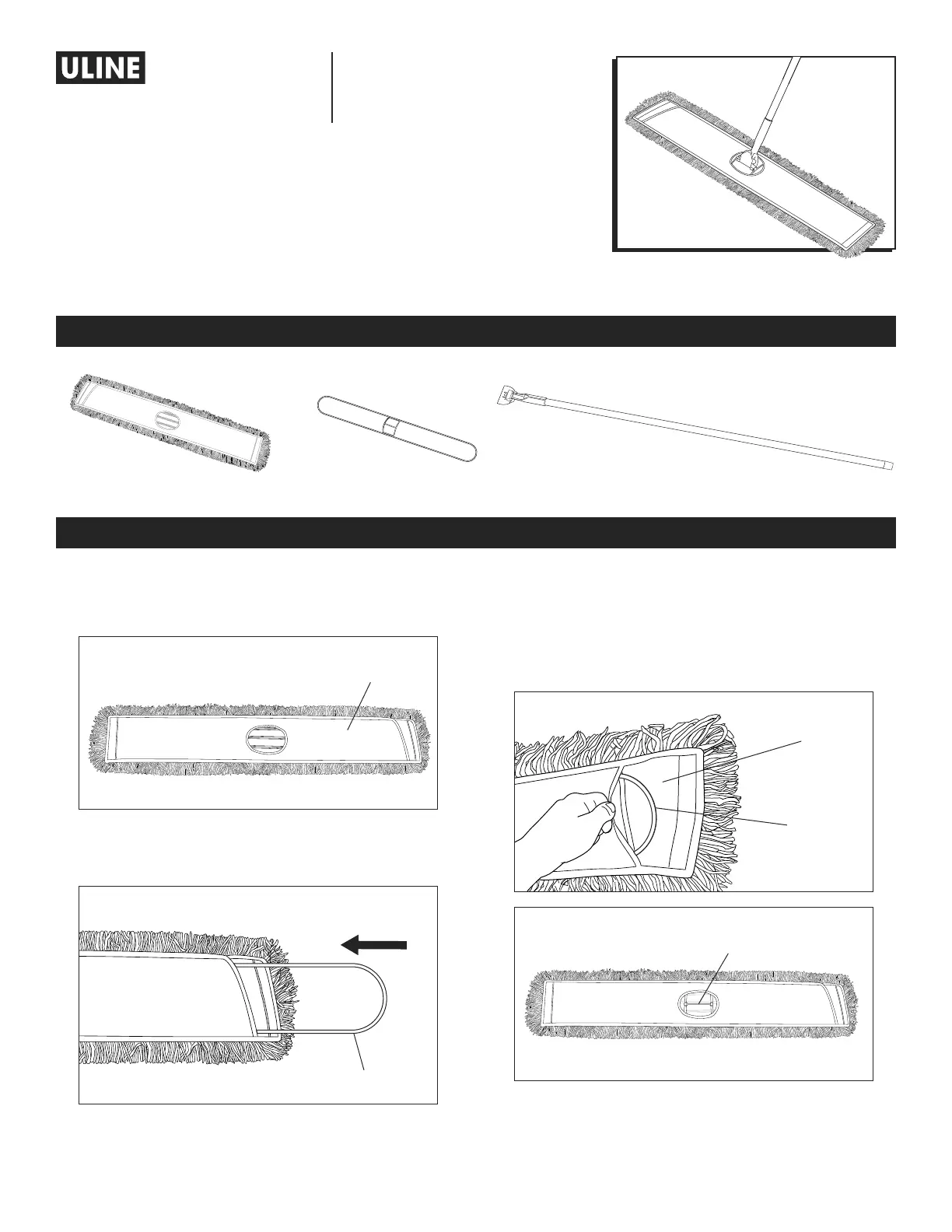 ULINE