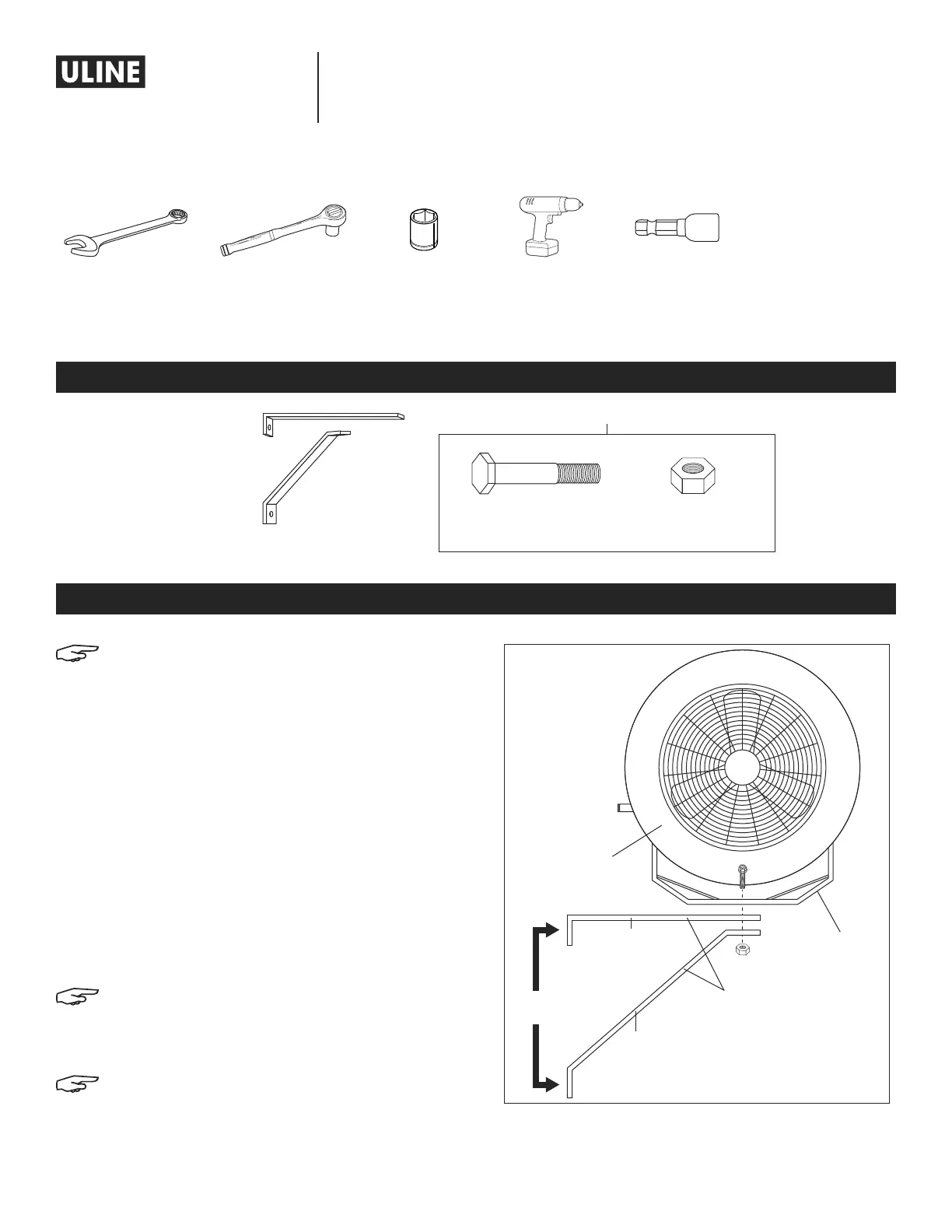 ULINE