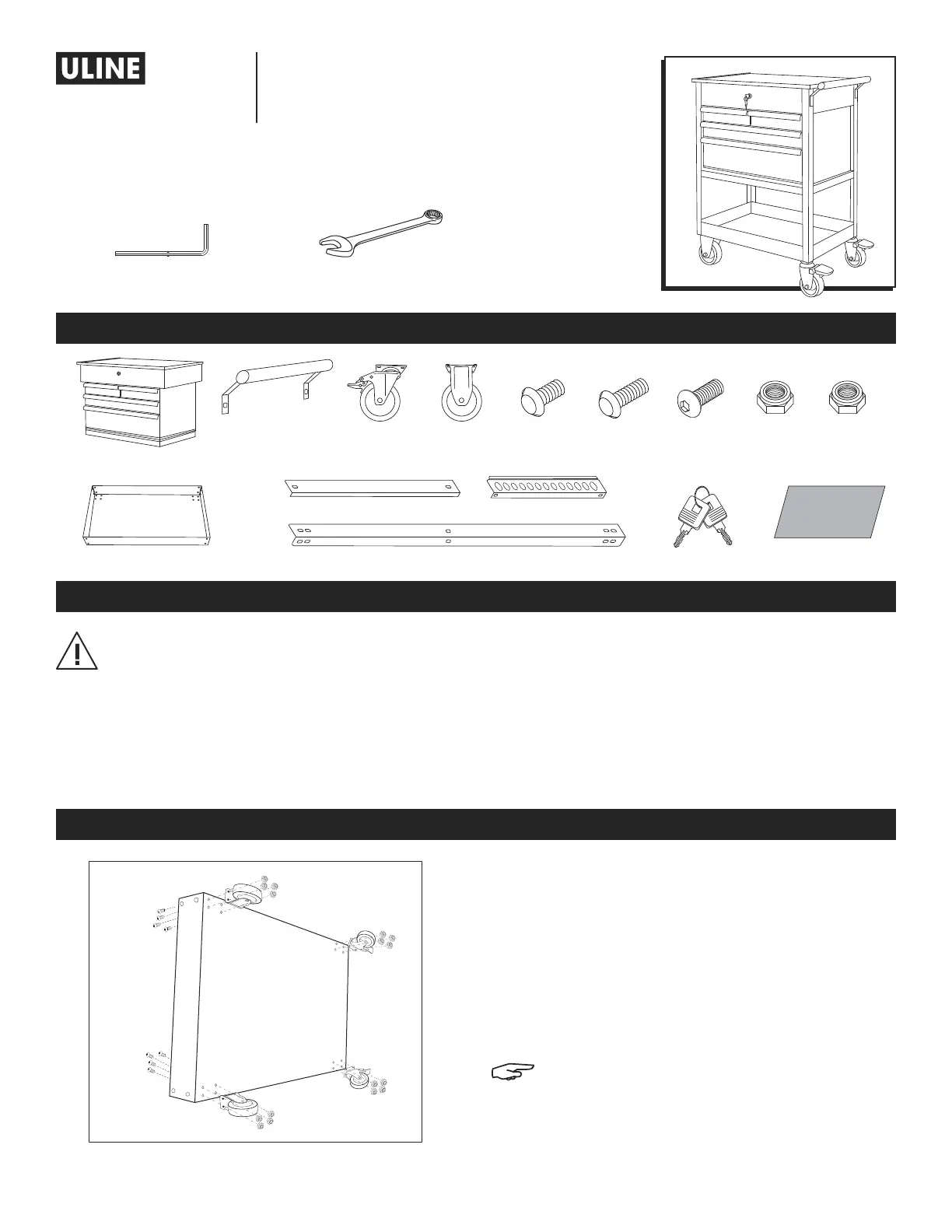 ULINE