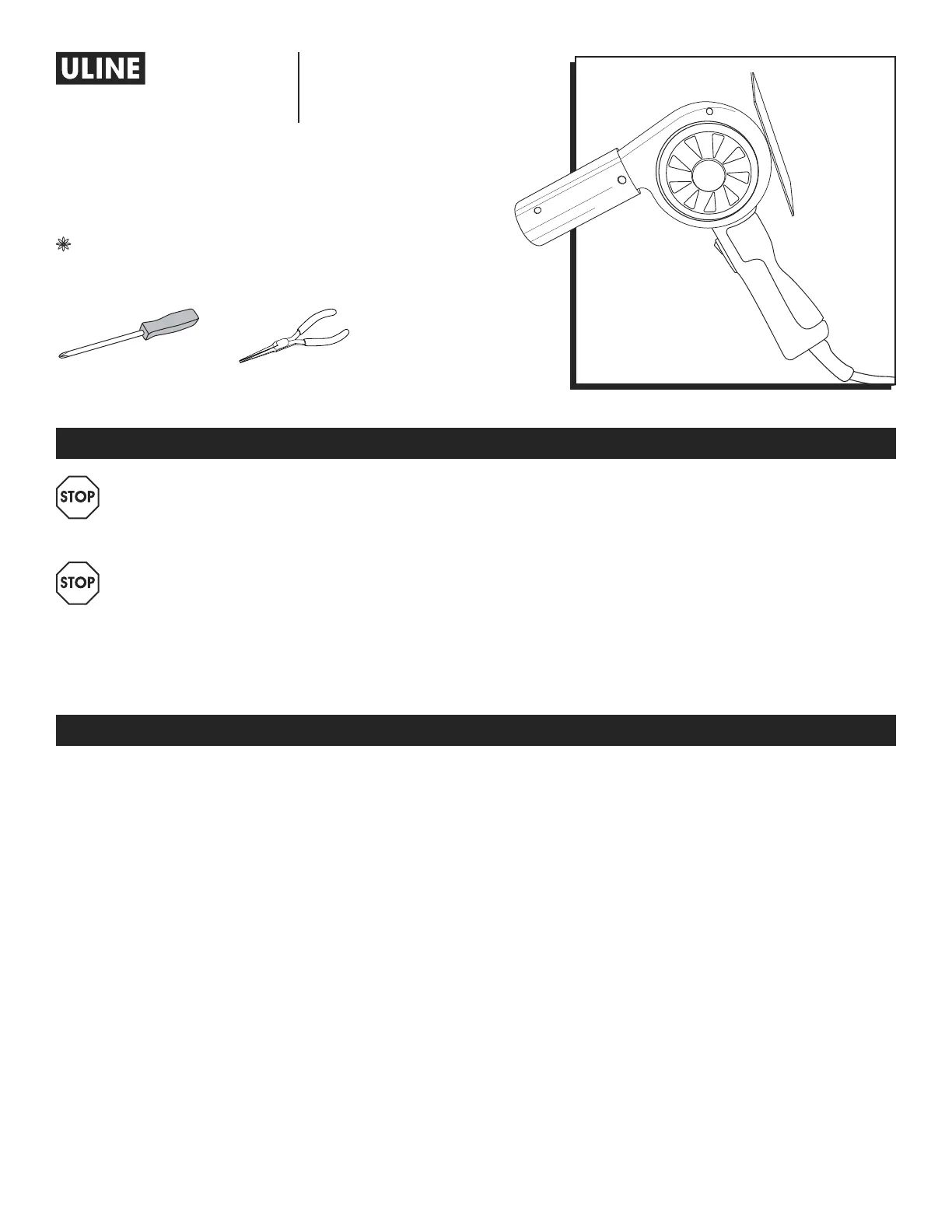 ULINE

STOP

STOP