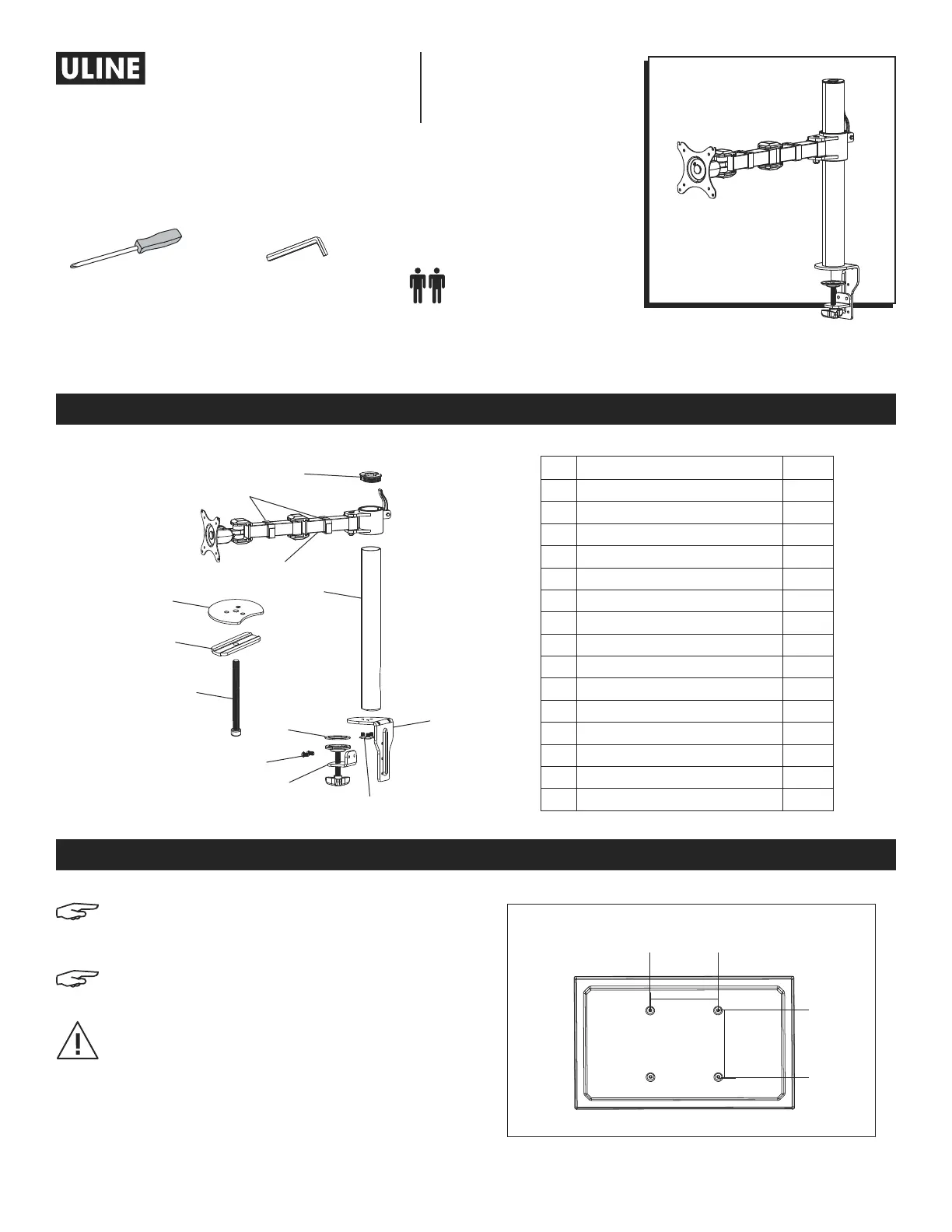 ULINE