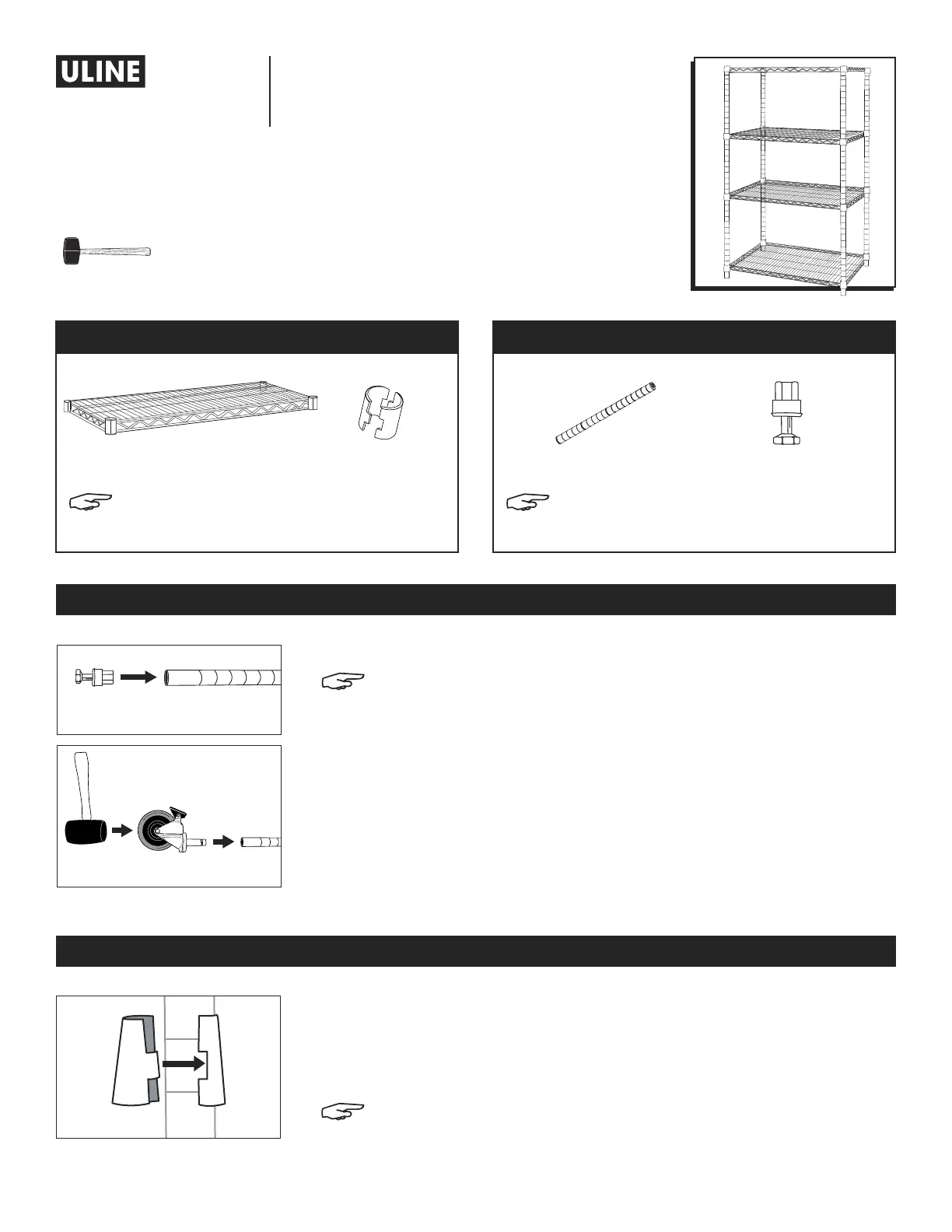 ULINE