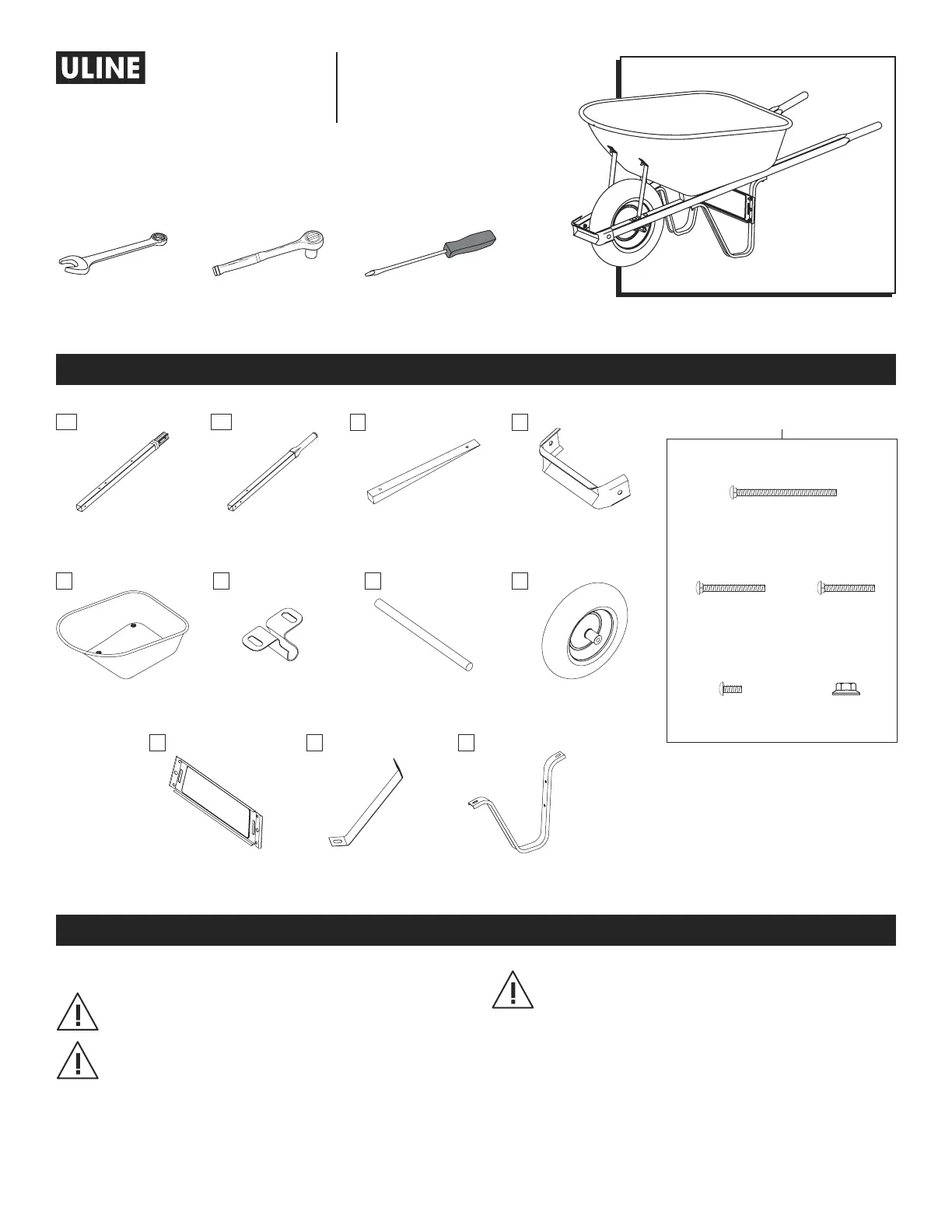 ULINE