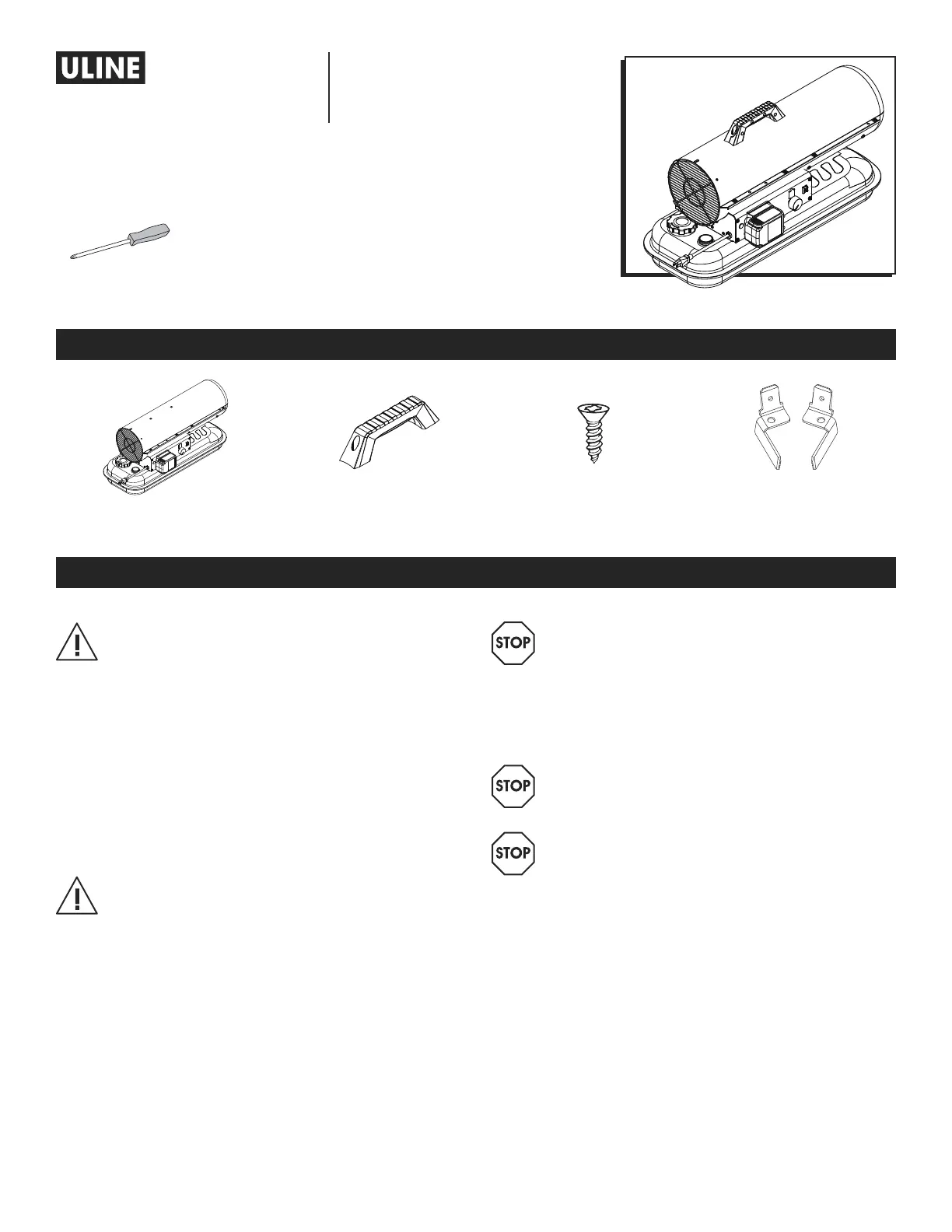 ULINE

STOP

STOP

STOP