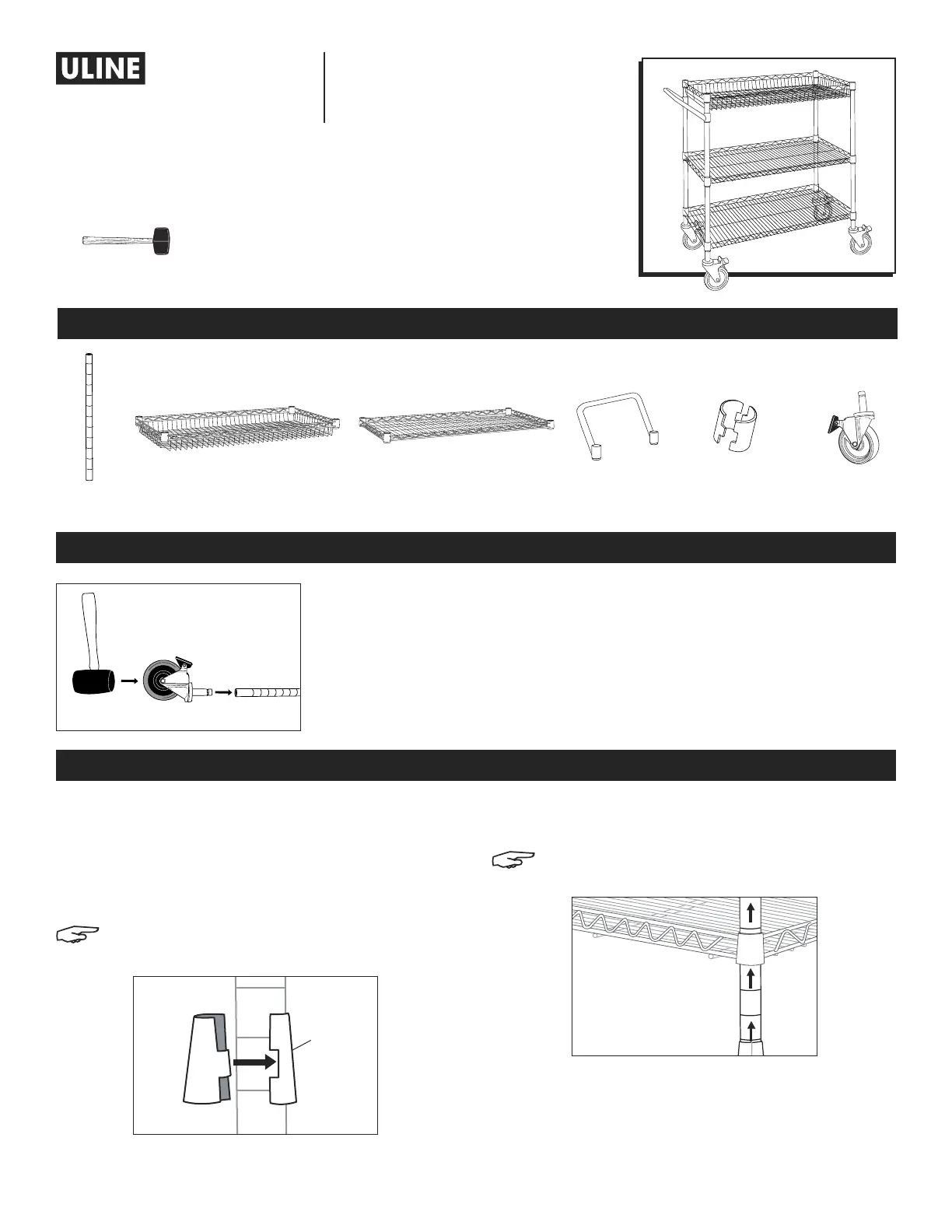 ULINE