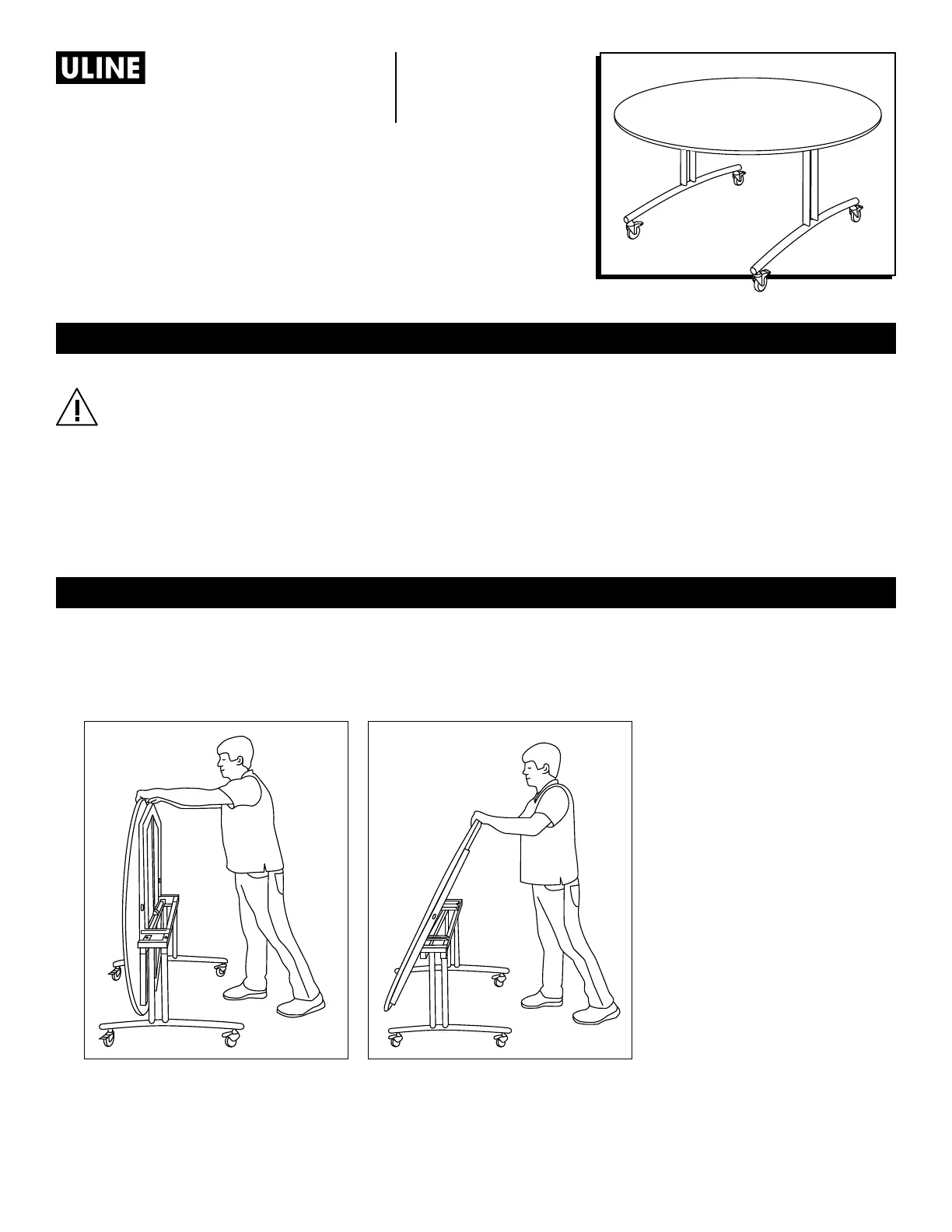 ULINE