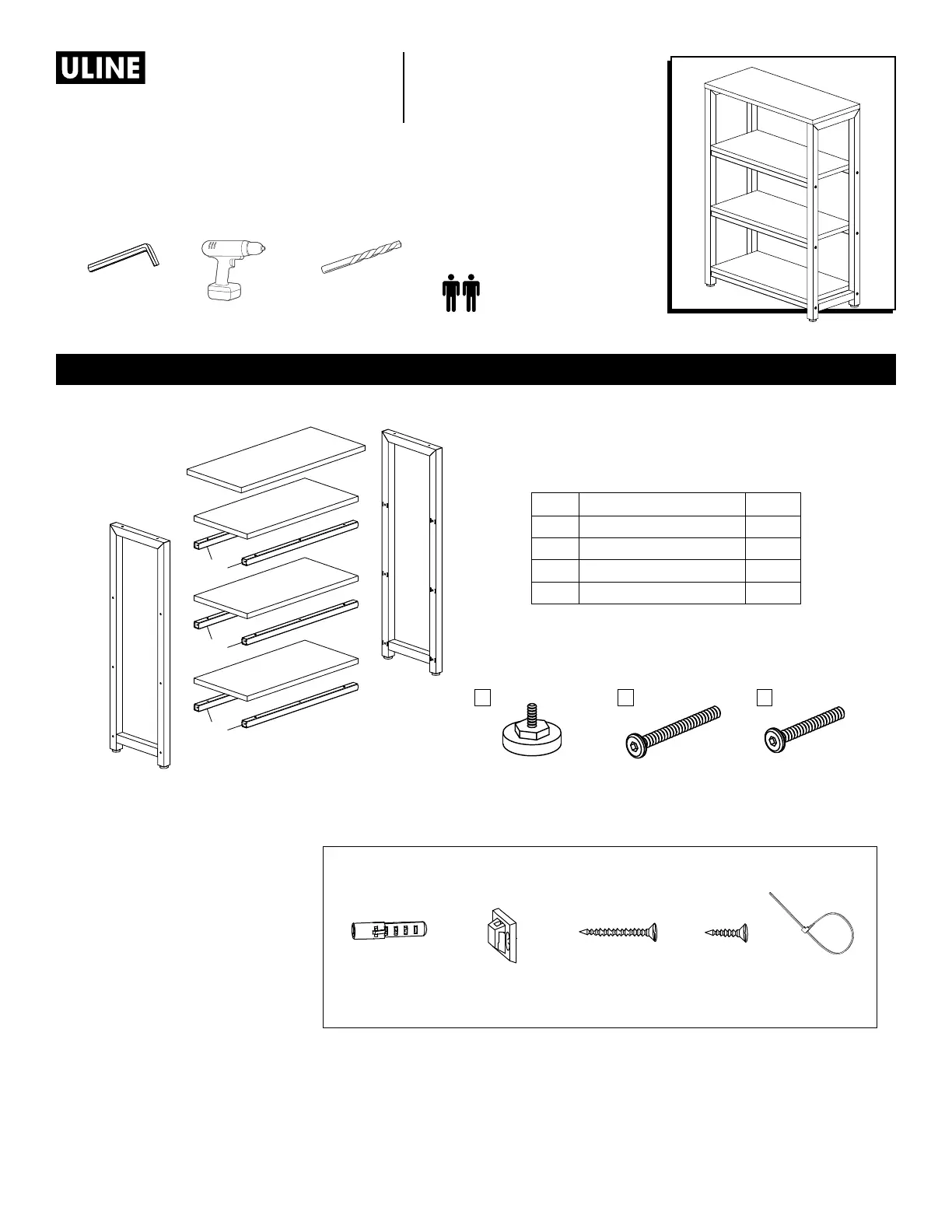 ULINE