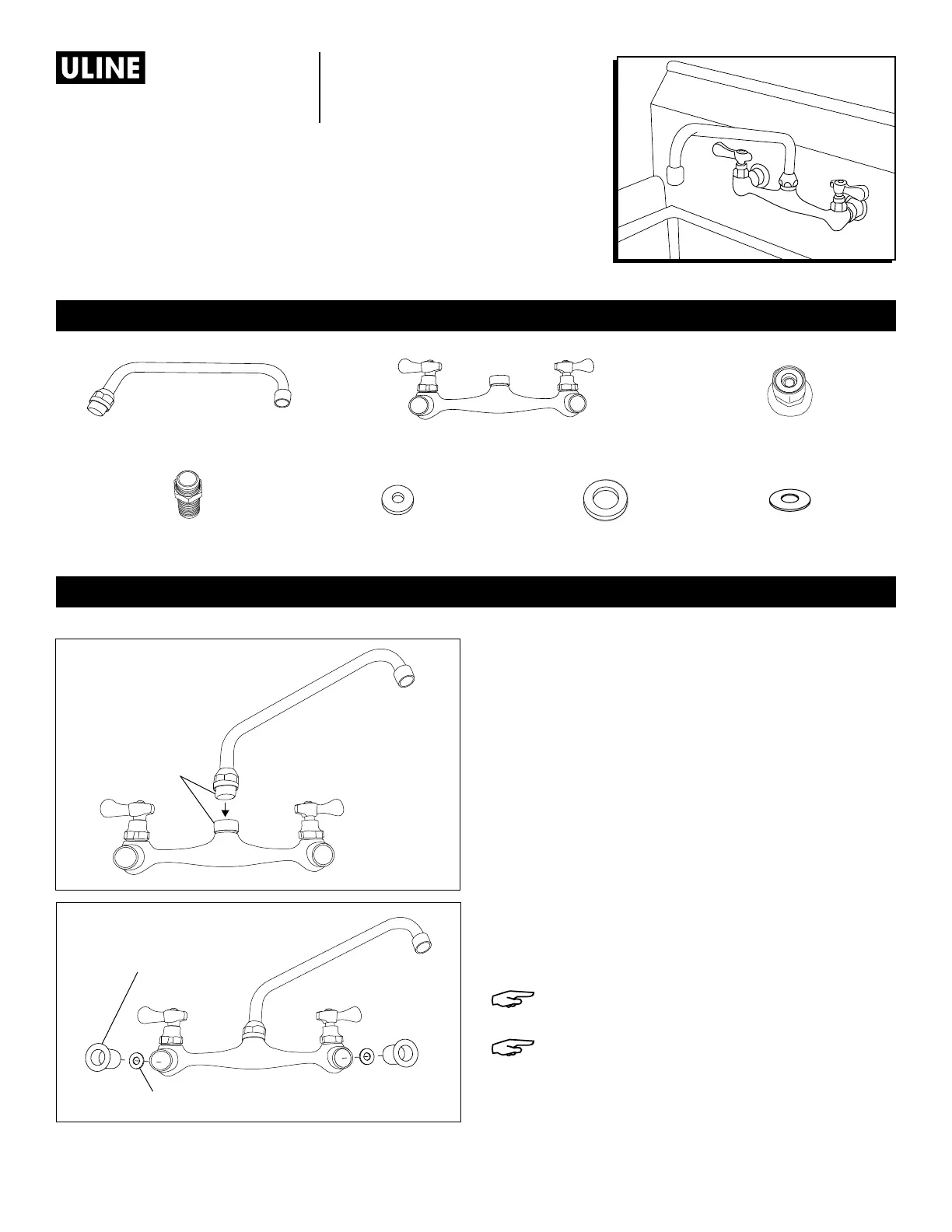 ULINE