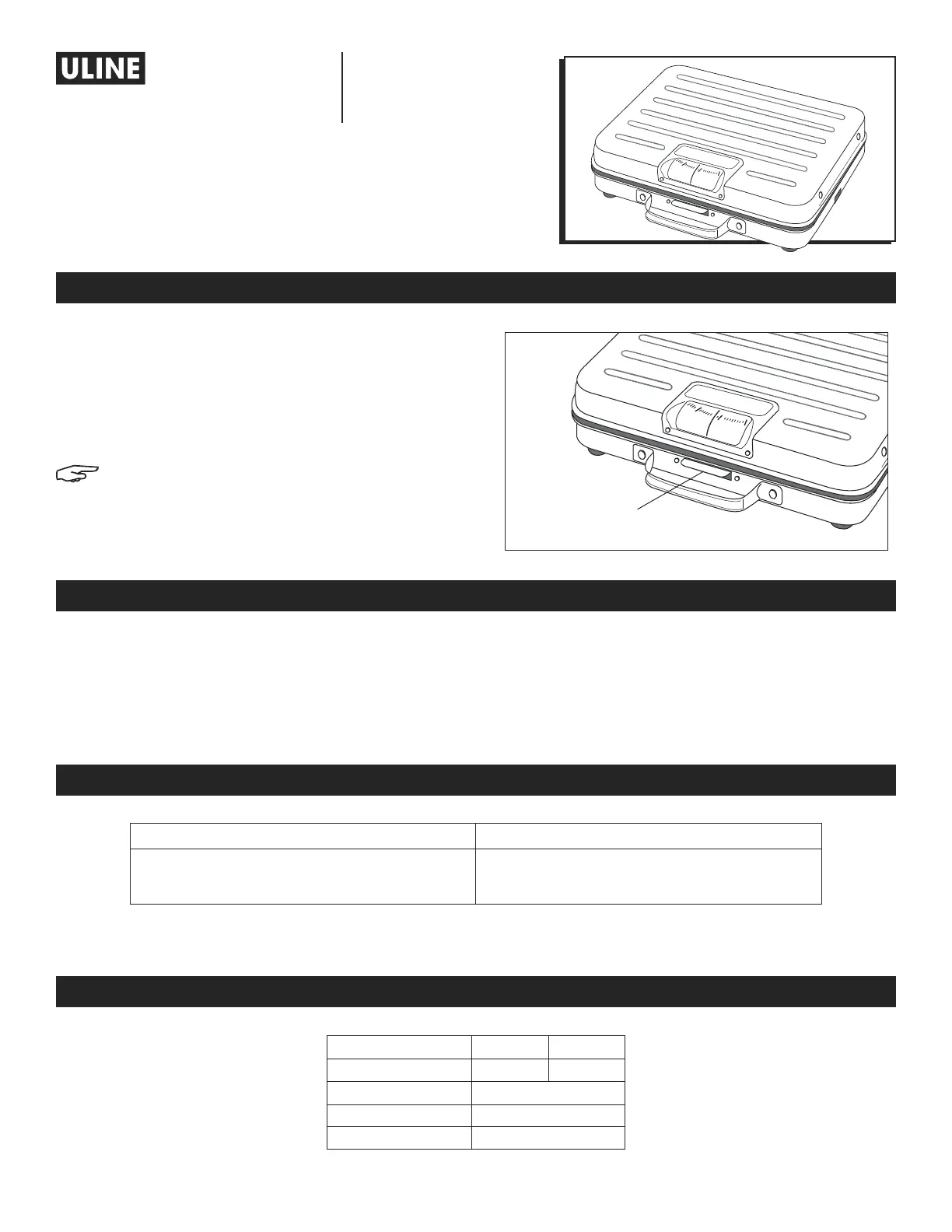 ULINE