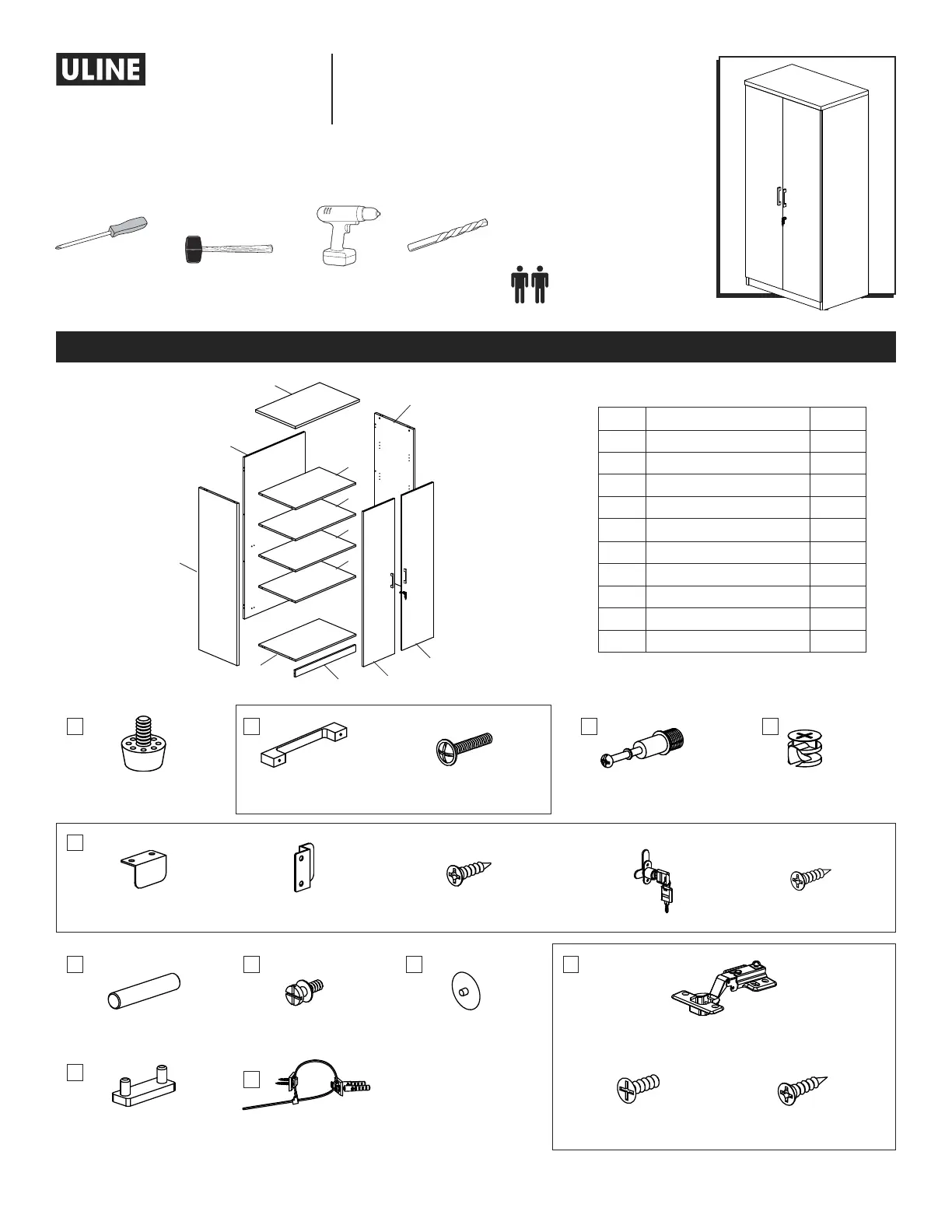 ULINE