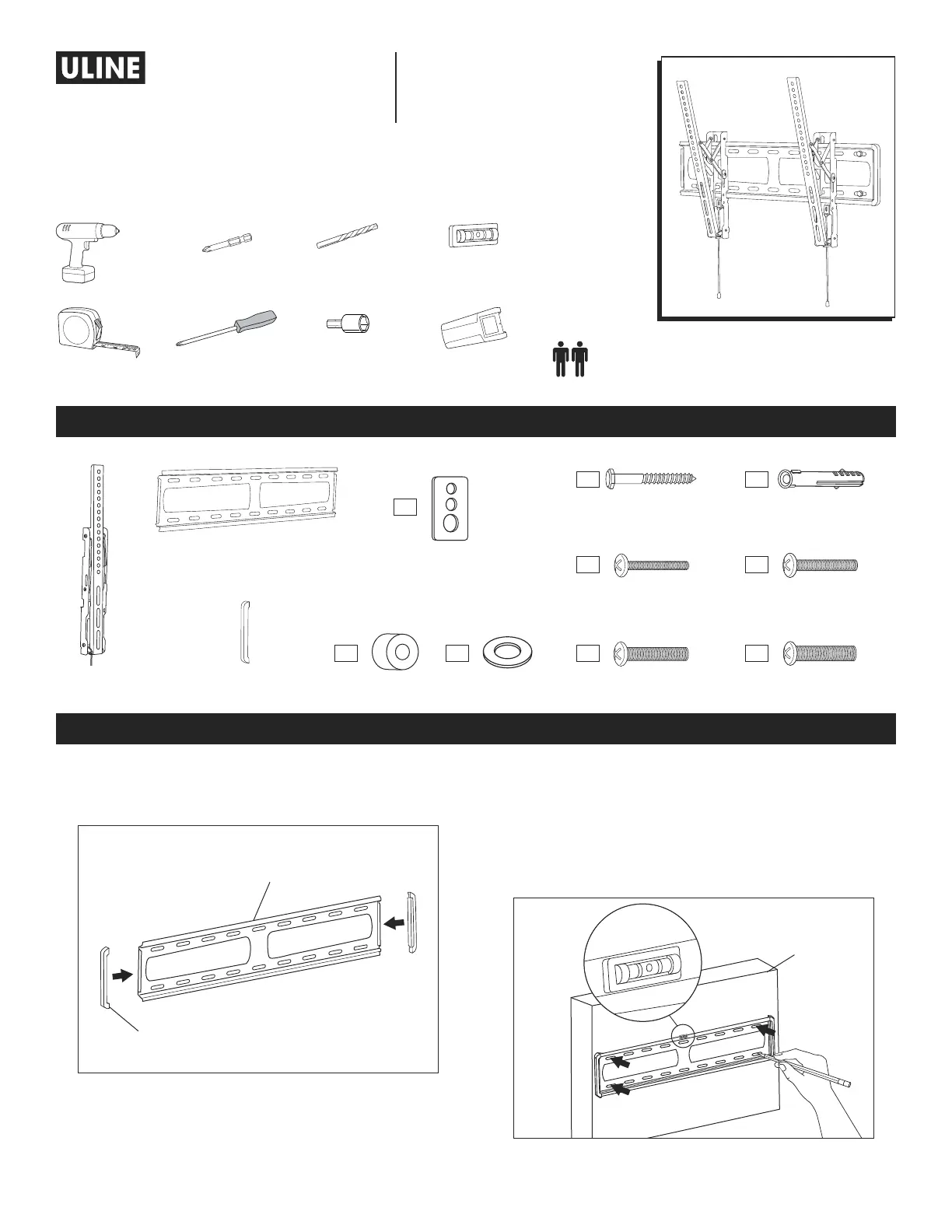 ULINE