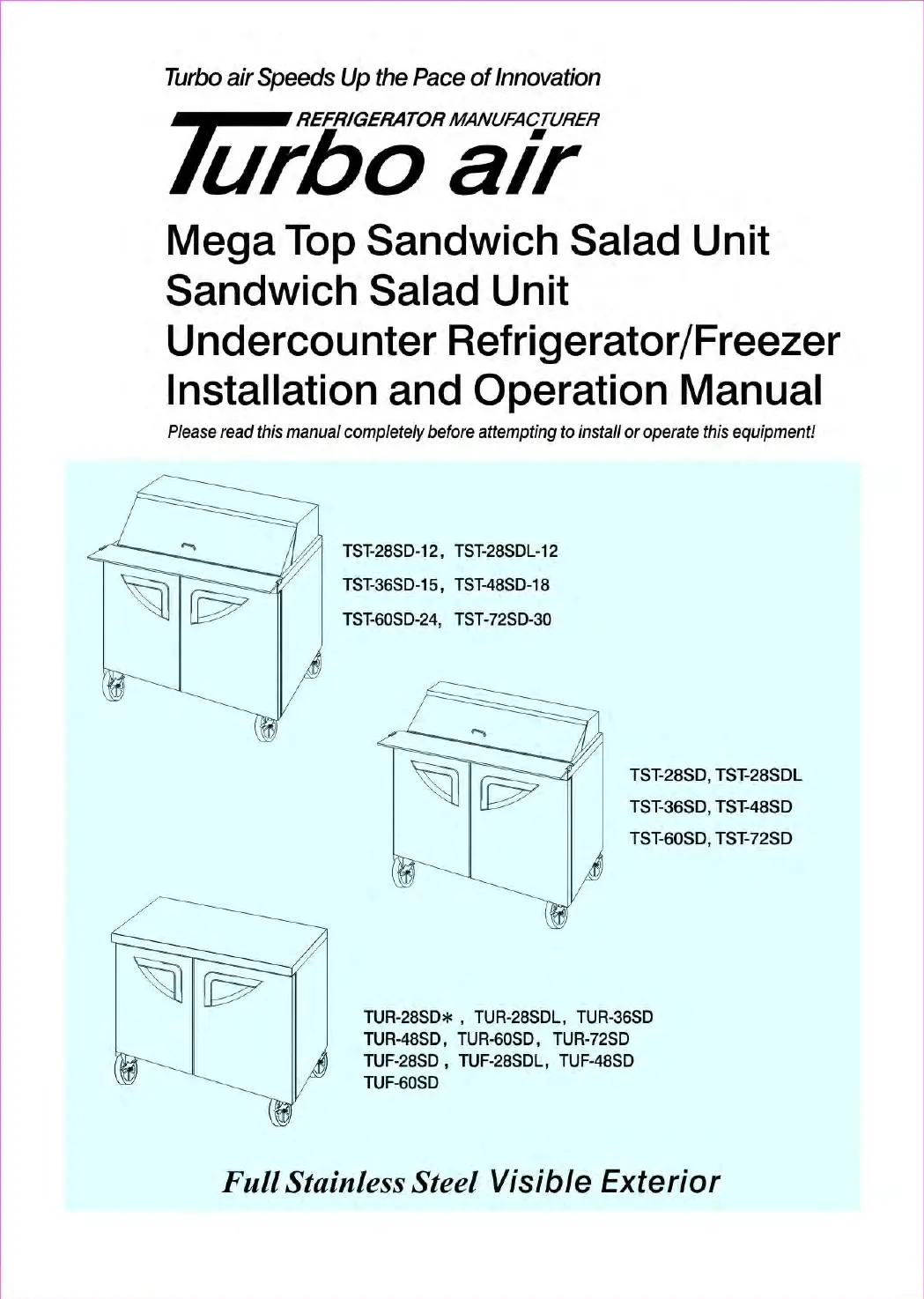 Turbo air Speeds Up the Pace of Innovation

REFRIGERATOR MANUFACTURER
Turbo air

Mega Top Sandwich Salad Unit
Sandwich Salad Unit
Undercounter Refrigerator/Freezer
Installation and Operation Manual

Please read this manual completely before attempting to install or operate this equipment!

TST-28SD-12, TST-28SDL-12
TST-36SD-15, TST-48SD-18
TST-60SD-24, TST-72SD-30

TST-28SD, TST-28SDL
TST-36SD, TST-48SD
TST-60SD, TST-72SD

TUR-28SD*, TUR-28SDL, TUR-36SD
TUR-48SD, TUR-60SD, TUR-72SD
TUF-28SD, TUF-28SDL, TUF-48SD
TUF-60SD

Full Stainless Steel Visible Exterior