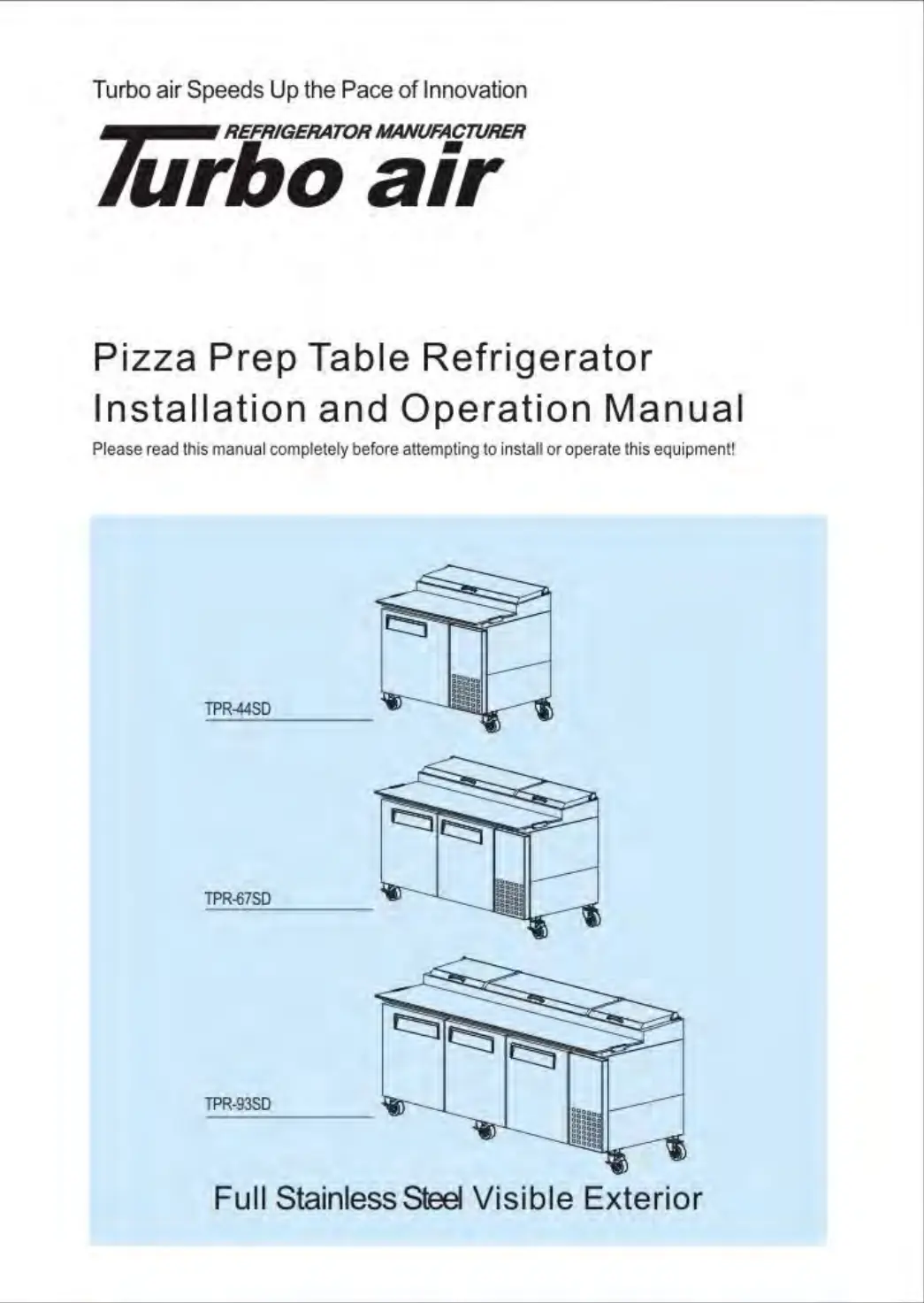 Turbo air Speeds Up the Pace of Innovation

REFRIGERATOR MANUFACTURER
Turbo air

Pizza Prep Table Refrigerator
Installation and Operation Manual

Please read this manual completely before attempting to install or operate this equipment!

TPR-44SD

TPR-67SD

TPR-93SD

Full Stainless Steel Visible Exterior