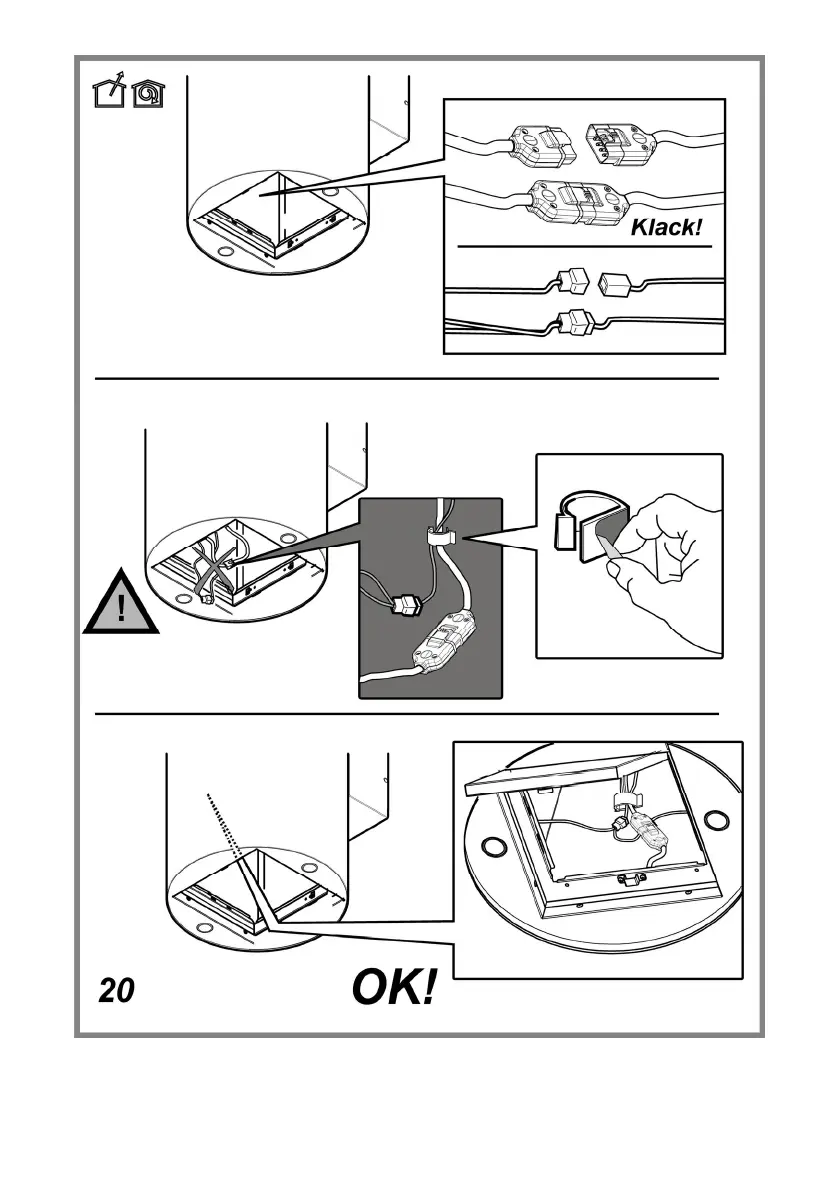 Klack!

!

20

OK!