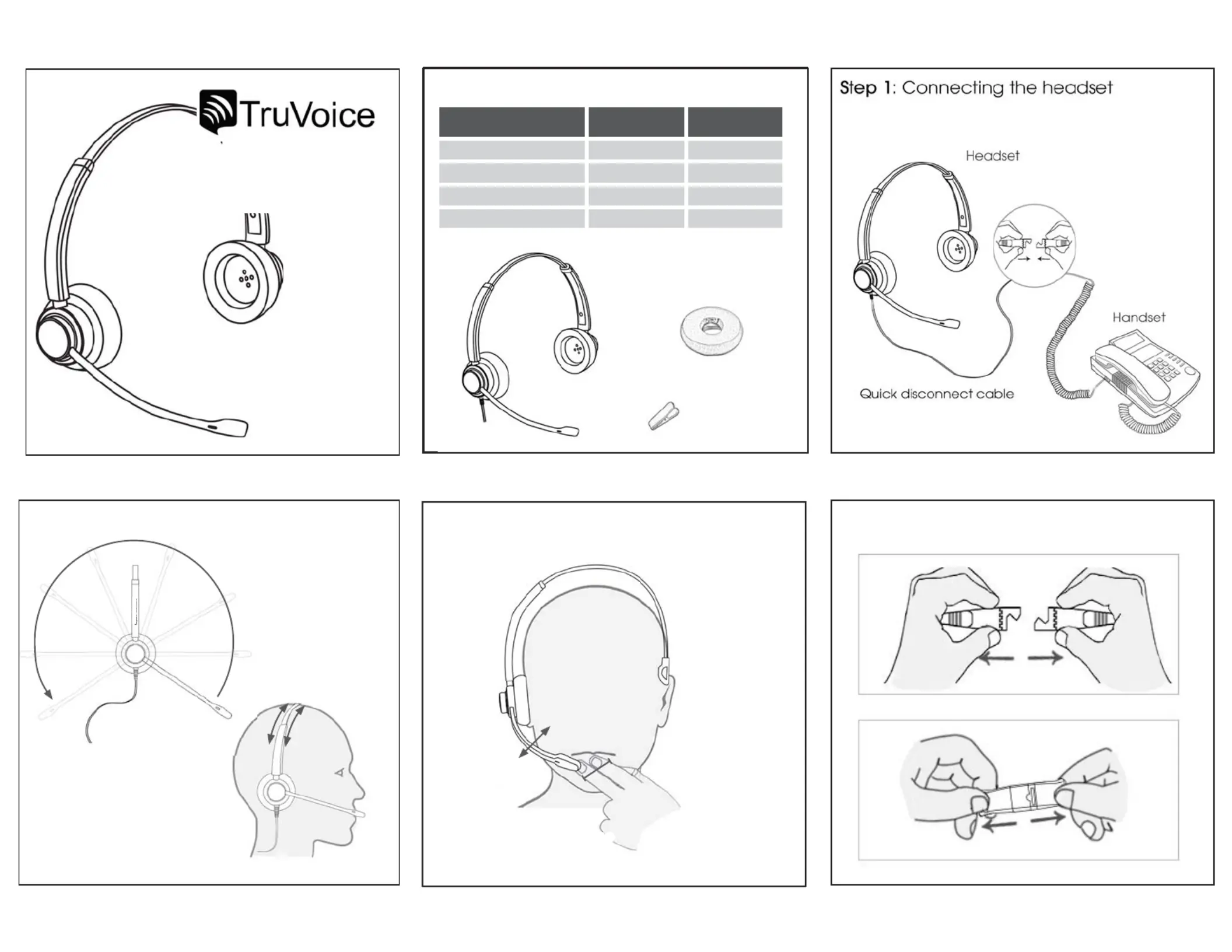 TruVoice

Step 1: Connecting the headset

Headset

Handset

Quick disconnect cable