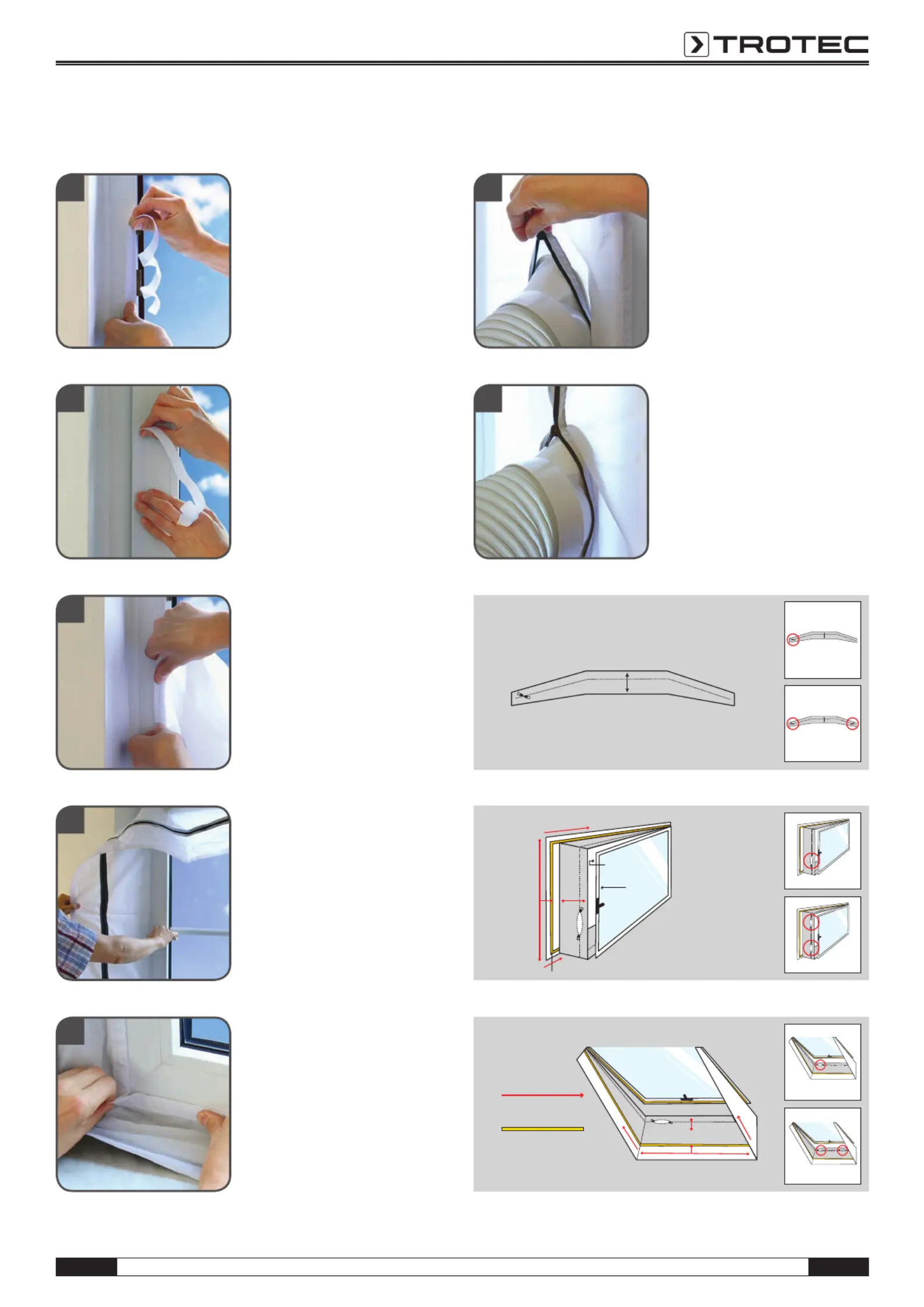 TROTEC