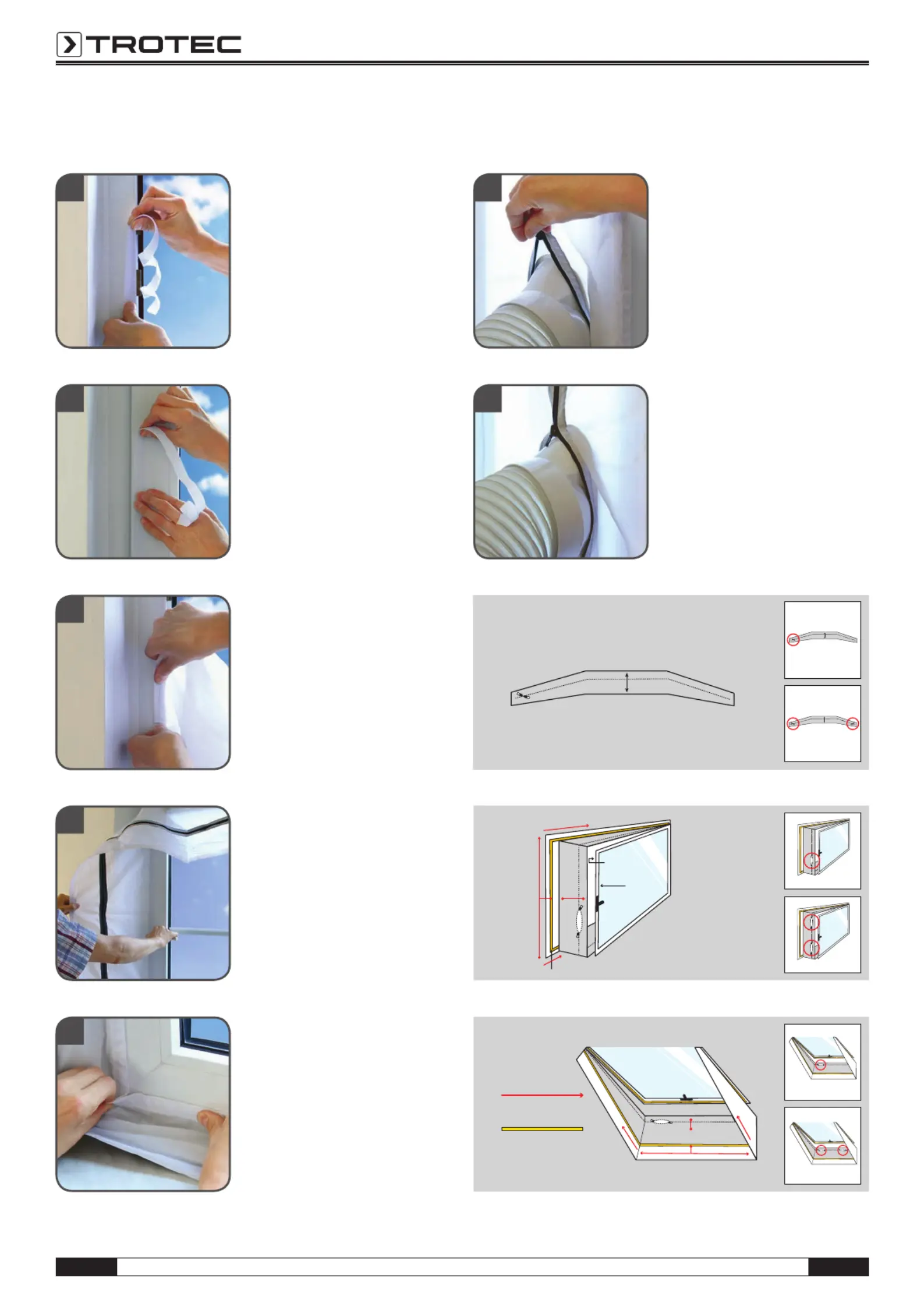 TROTEC