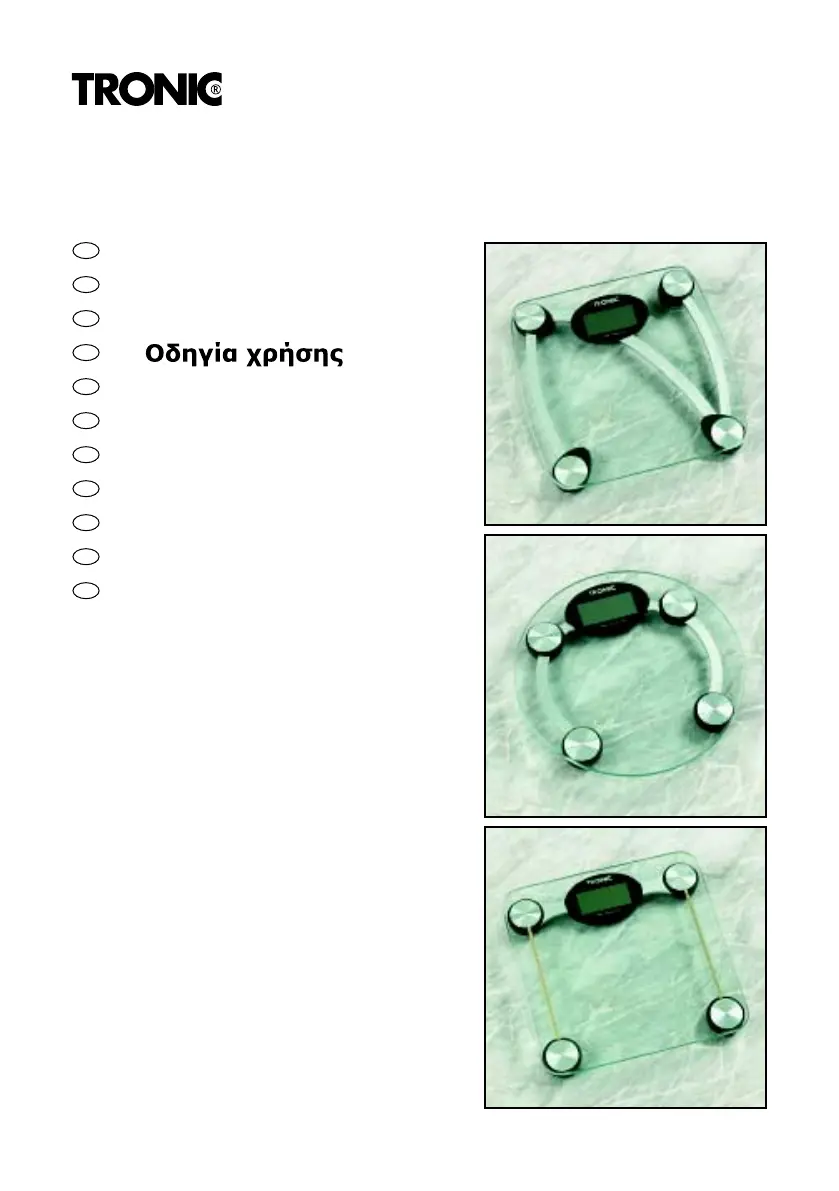 TRONIC®

Οδηγία χρήσης

TRONIC

TRONIC

TRONIC