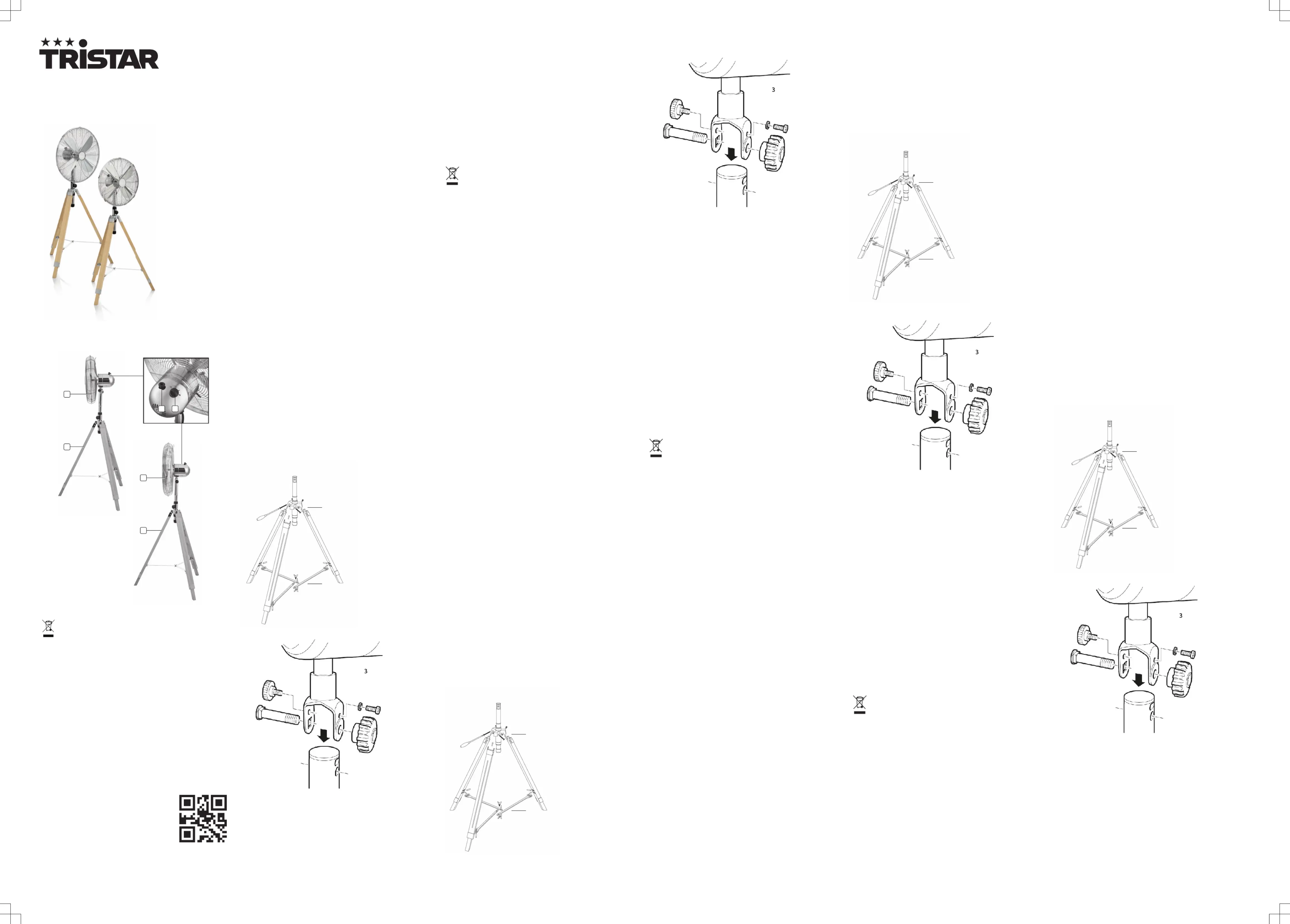 TRISTAR

3

3

3

3