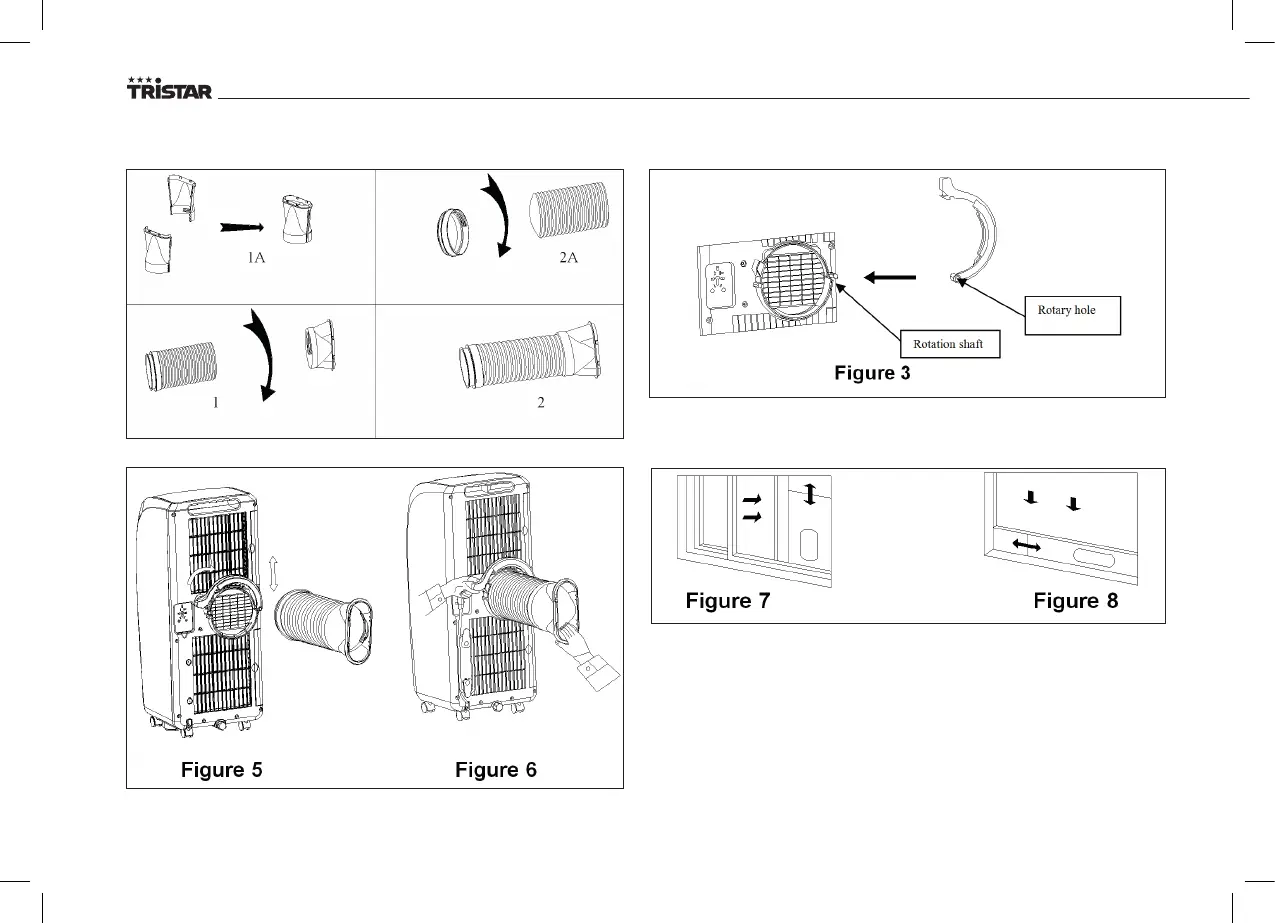 TRISTAR

1A

2A

1

2

Rotary hole

Rotation shaft

Figure 3

Figure 5

Figure 6

Figure 7

Figure 8