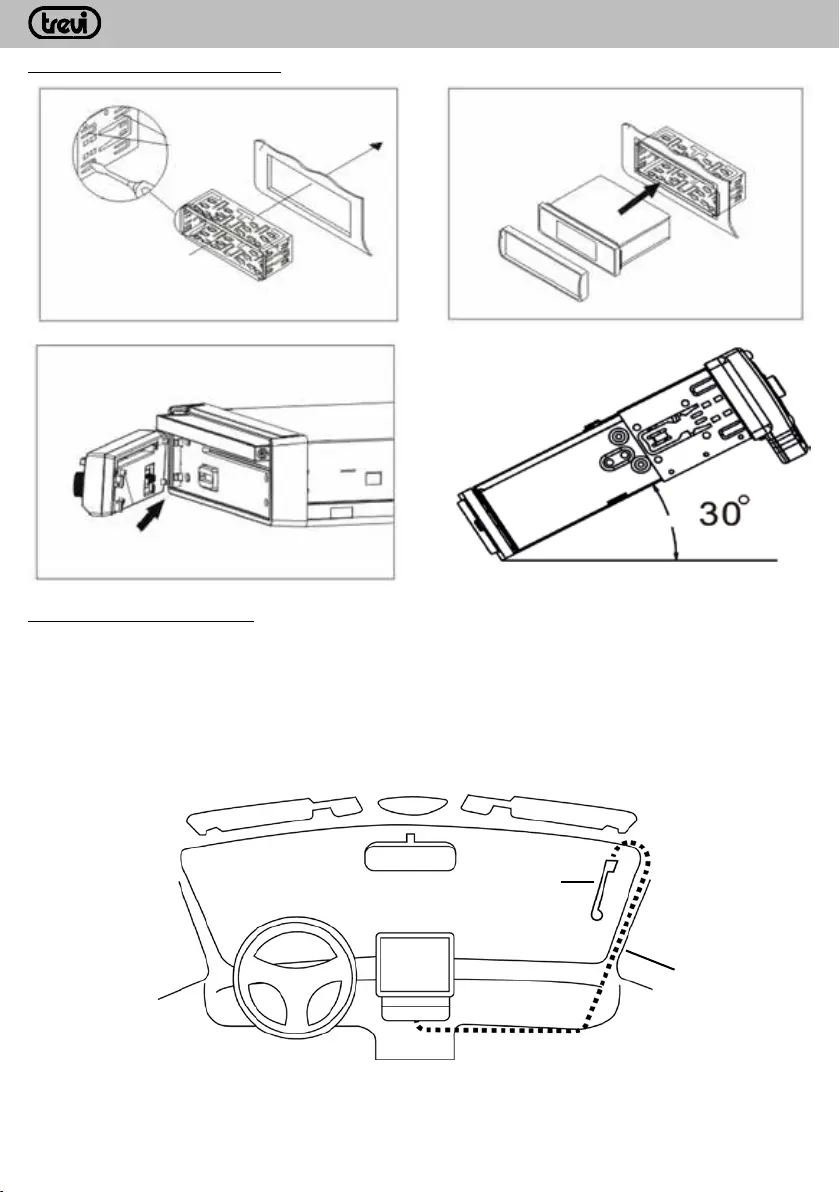 trevi

30°