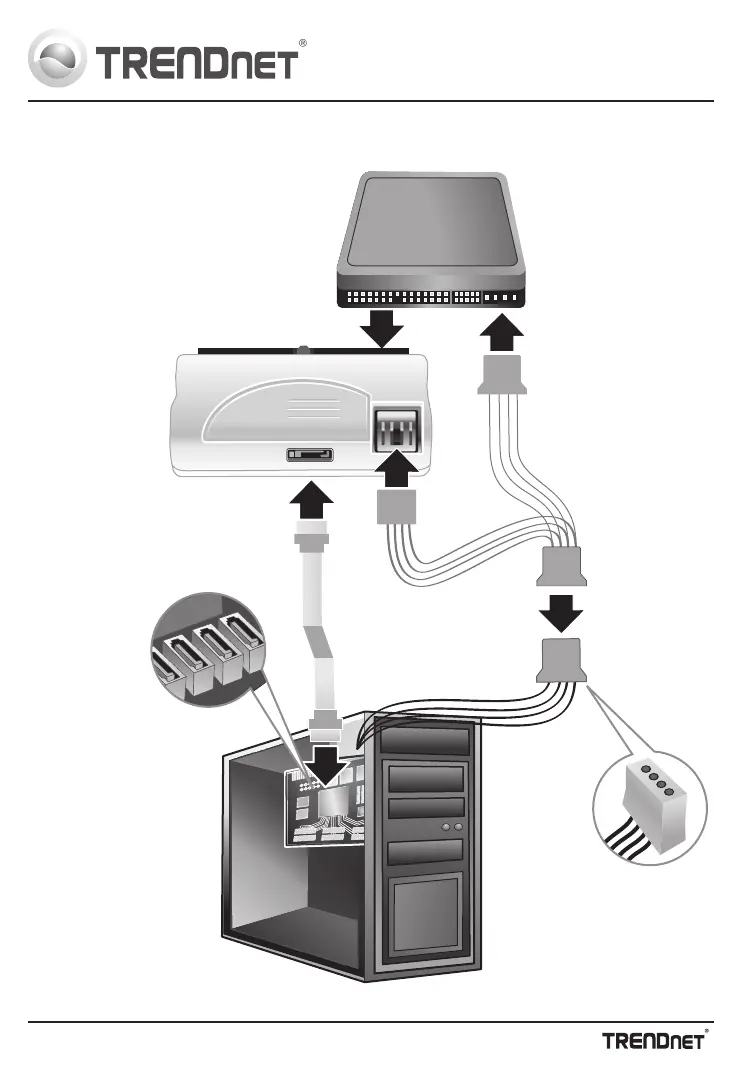 TRENDnet®

TRENDnet®