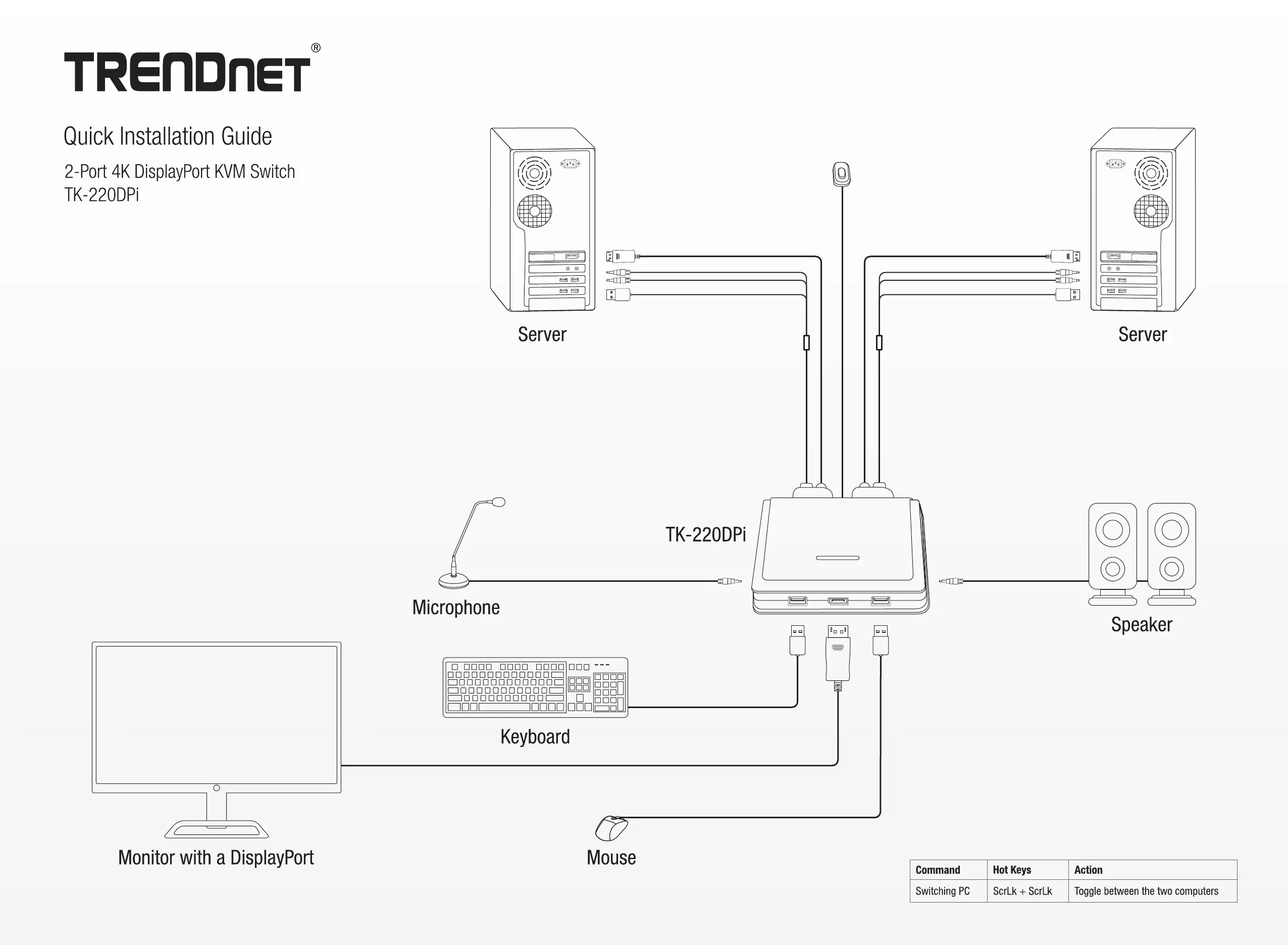 TRENDnet®

Quick Installation Guide

2-Port 4K DisplayPort KVM Switch
TK-220DPi

Server

Server

TK-220DPi

Microphone

Speaker

Keyboard

Monitor with a DisplayPort

Mouse

| Command | Hot Keys | Action |
|---|---|---|
| Switching PC | ScrLk + ScrLk | Toggle between the two computers |