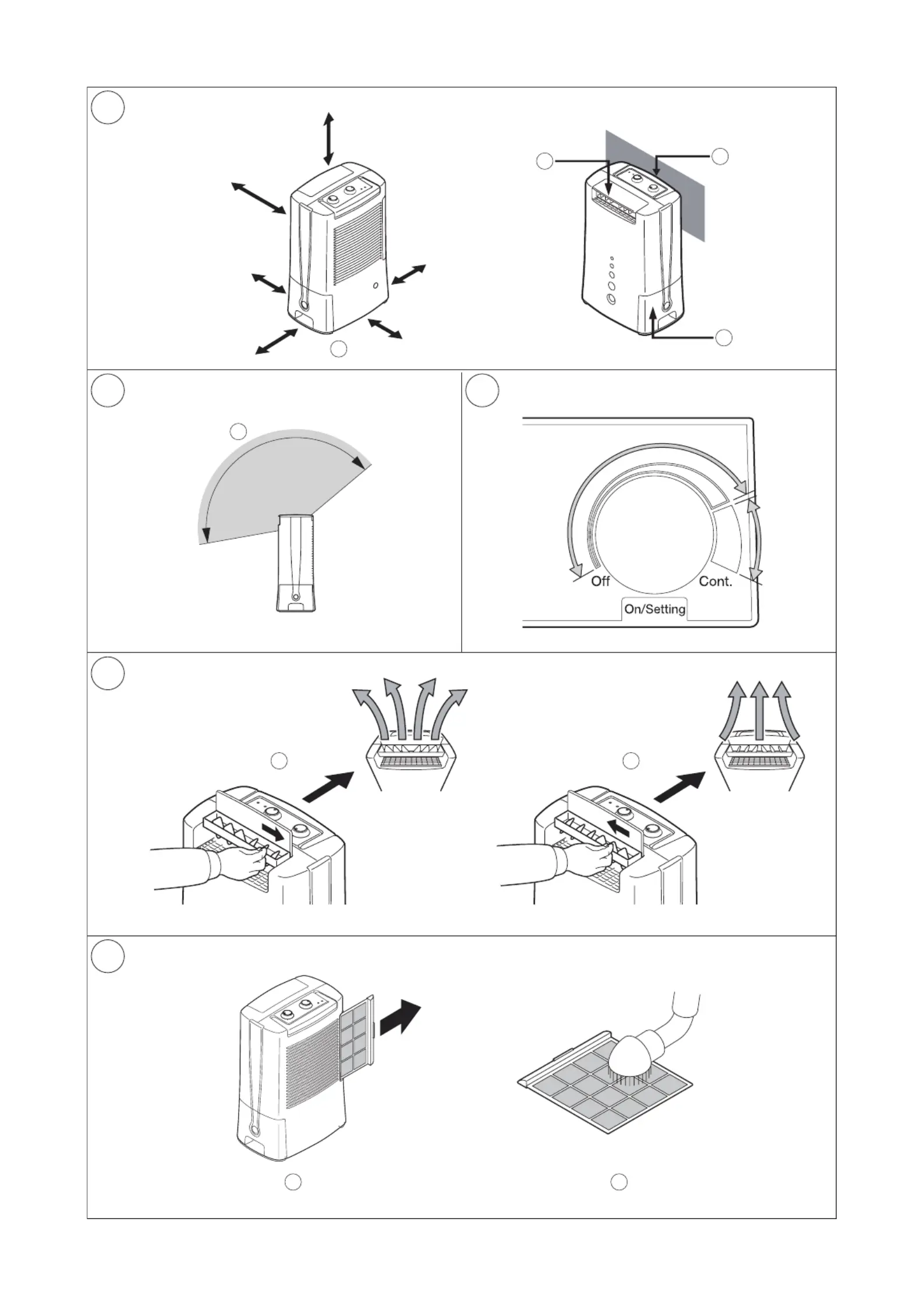 Off
Cont.
On/Setting