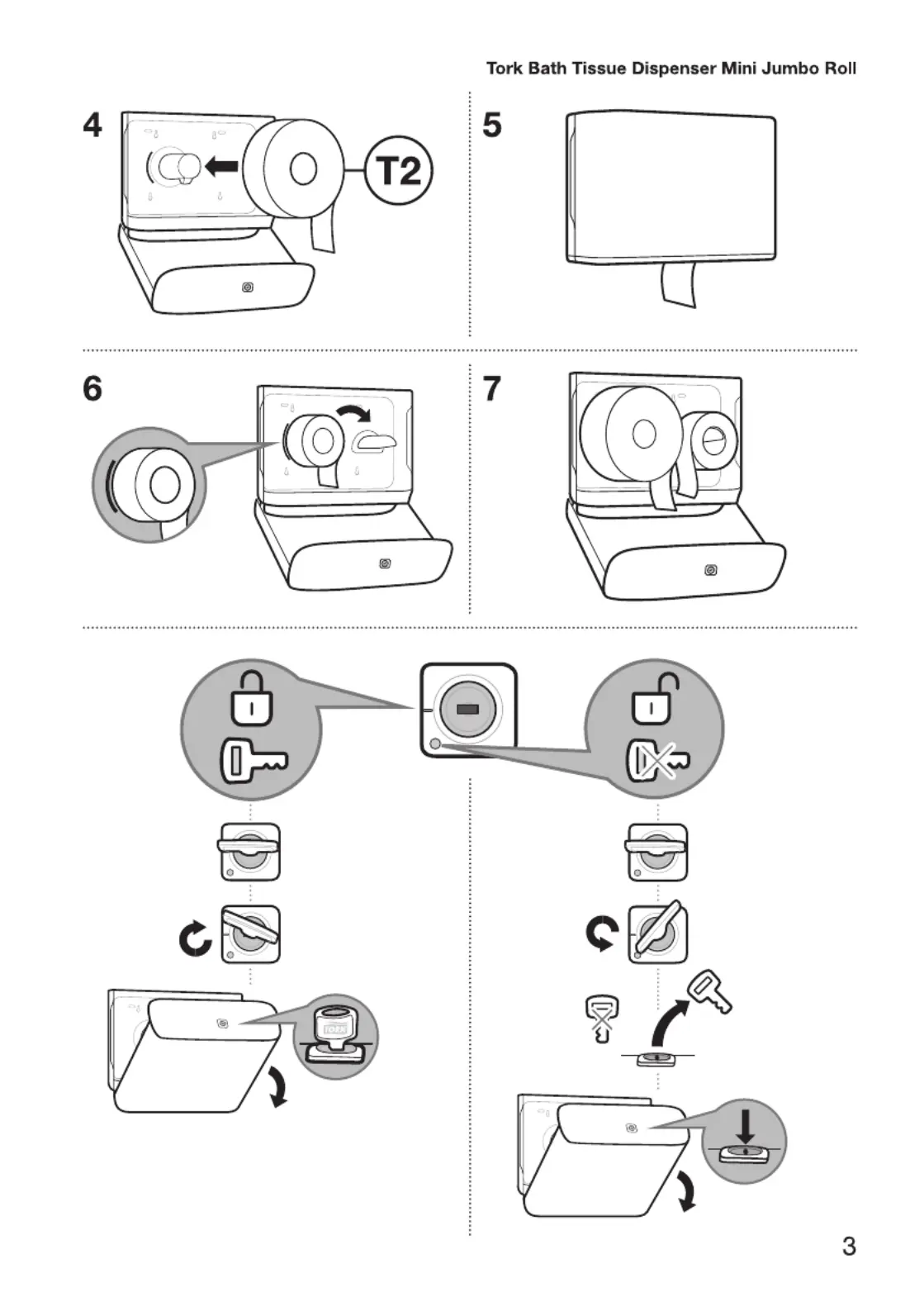 Tork Bath Tissue Dispenser Mini Jumbo Roll

4

T2

5

6

7

TORK

3