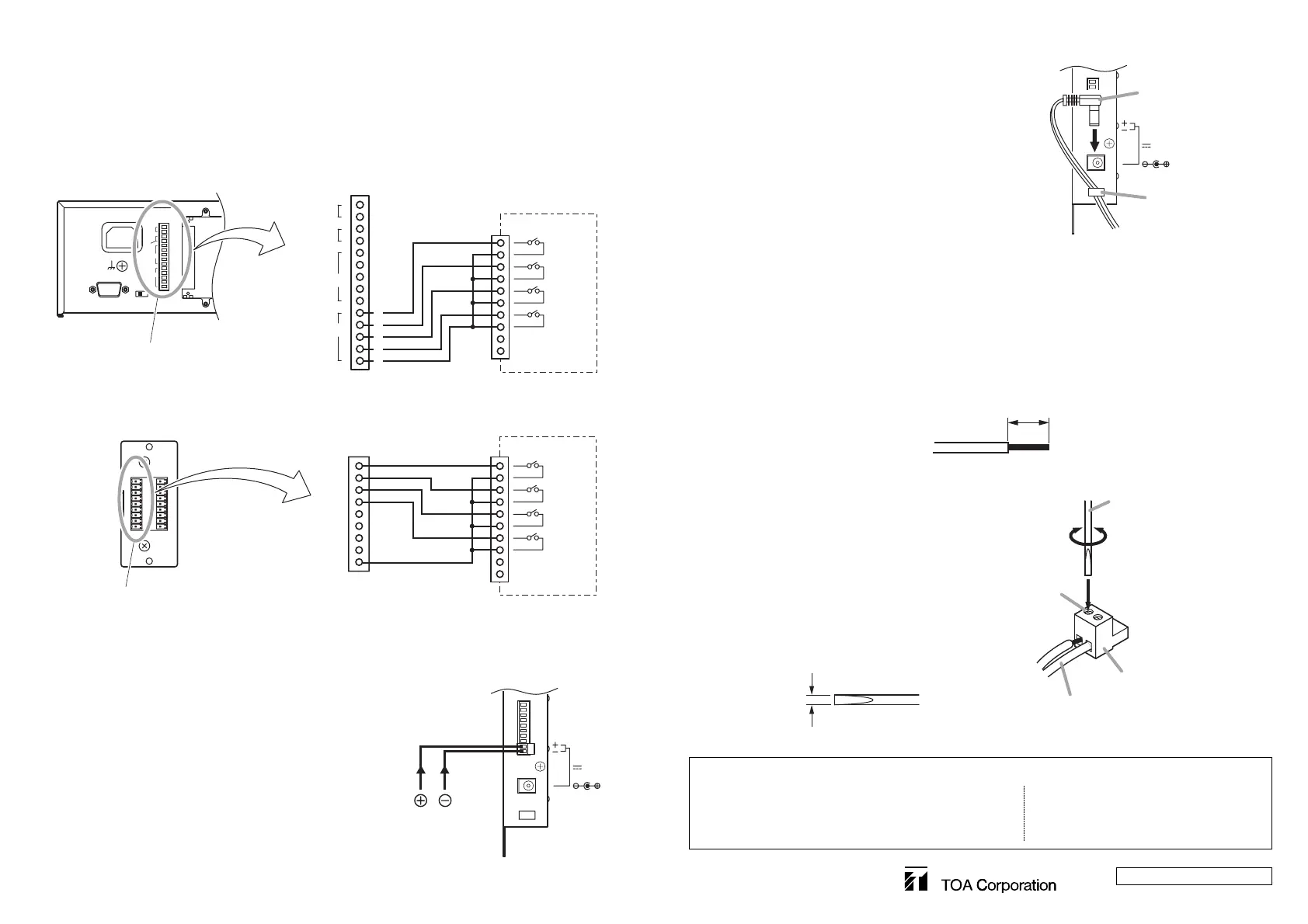 TOA Corporation