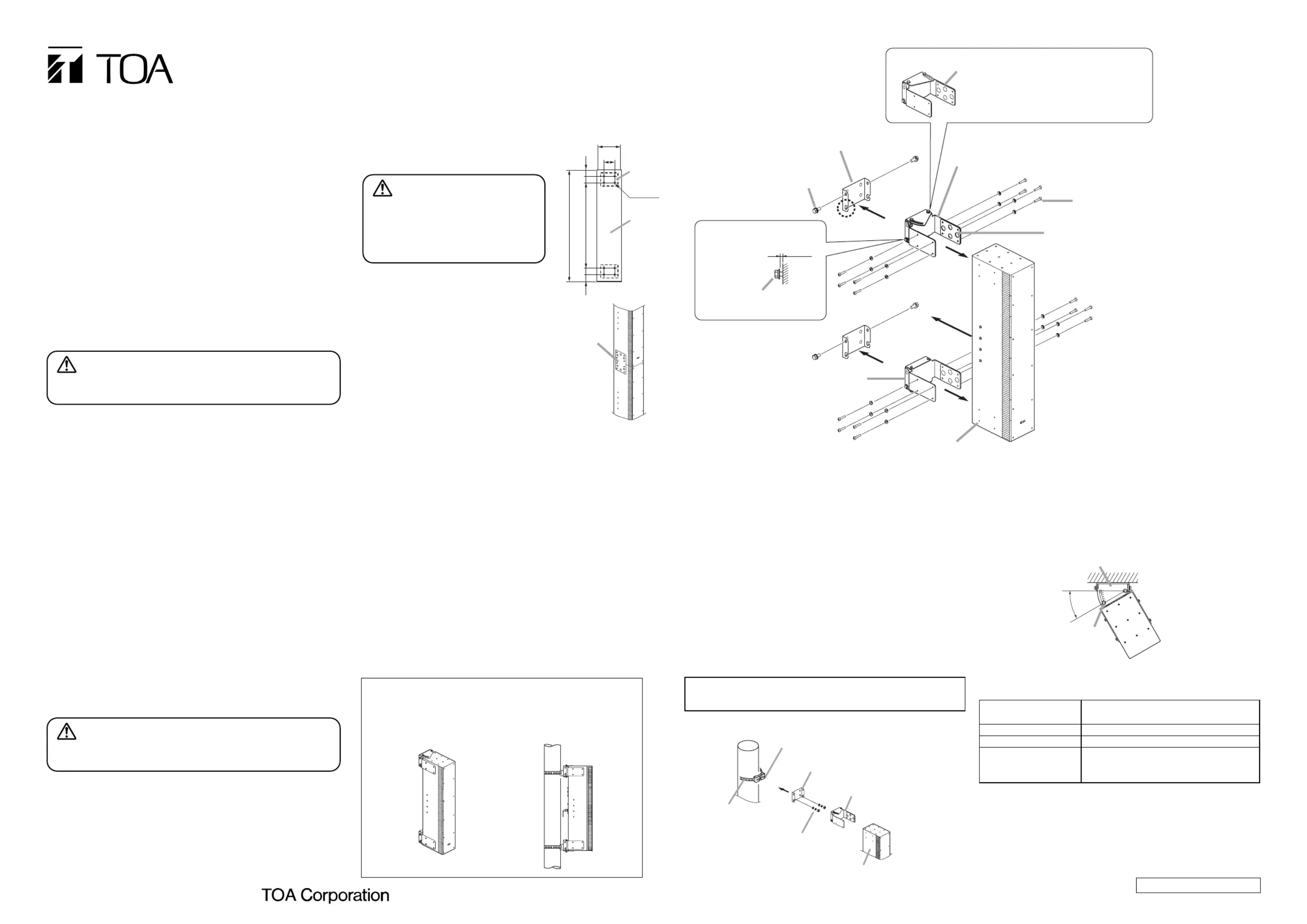 TOA

TOA Corporation