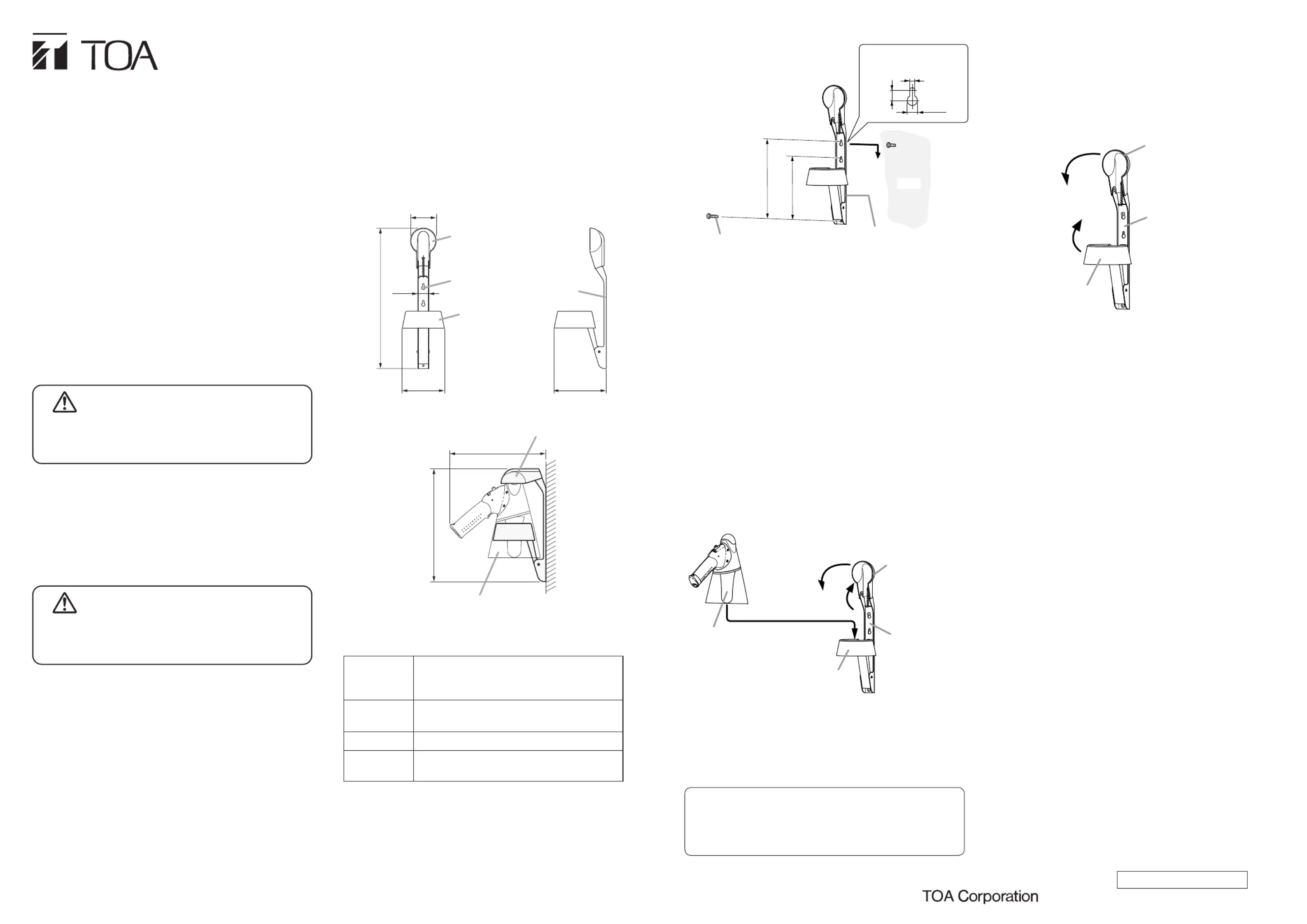 TOA

TOA Corporation