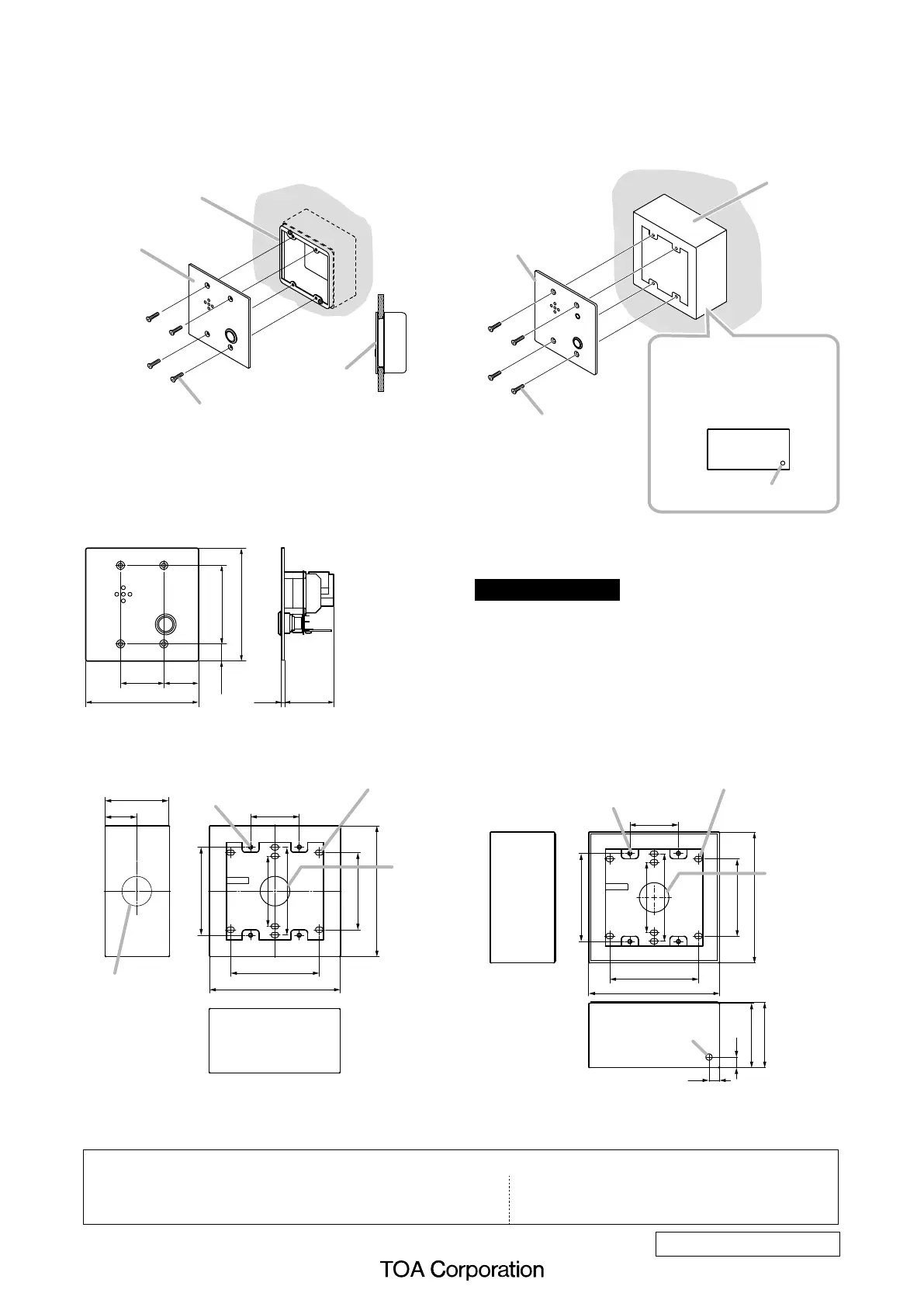 TOA Corporation