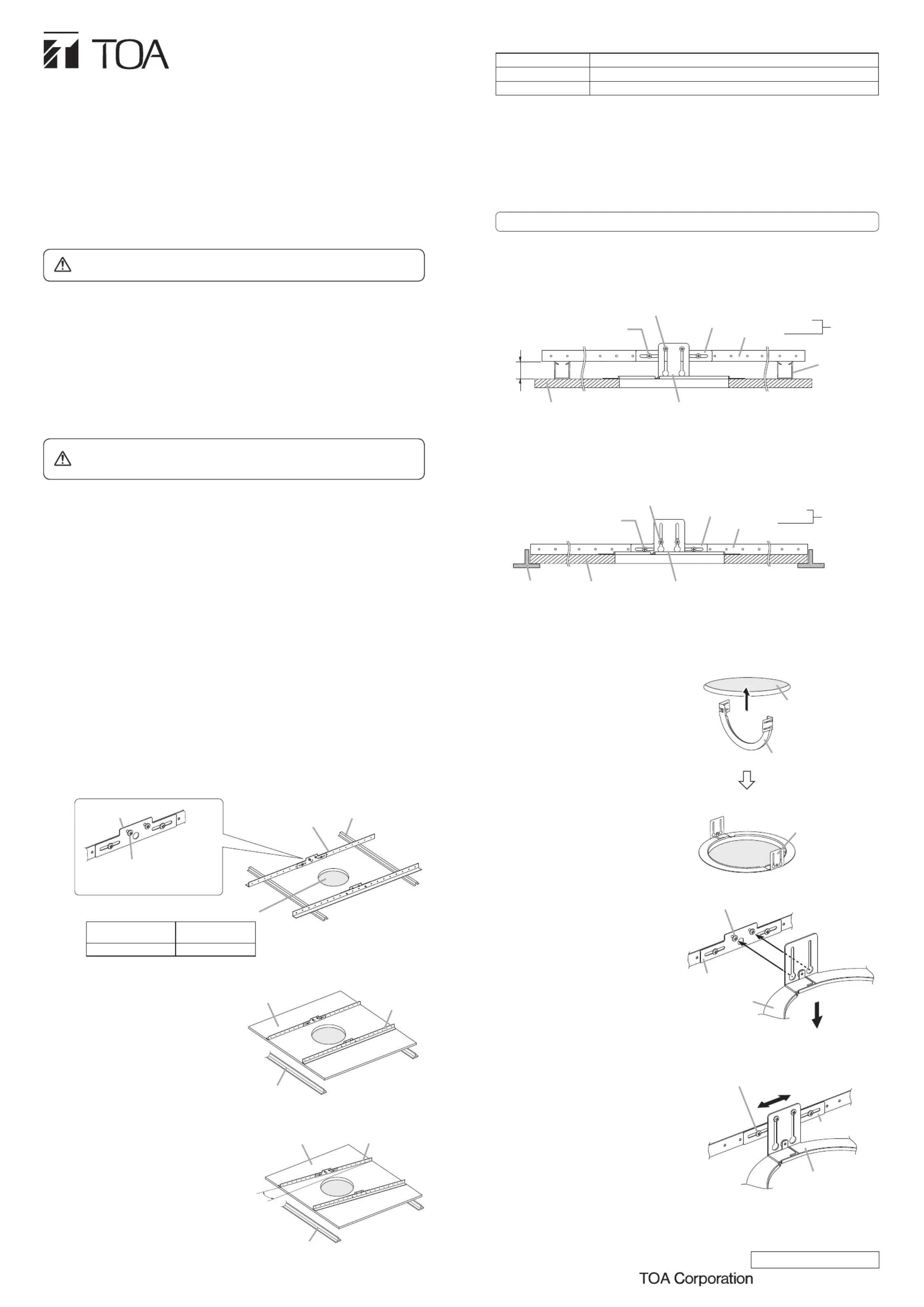 TOA

TOA Corporation