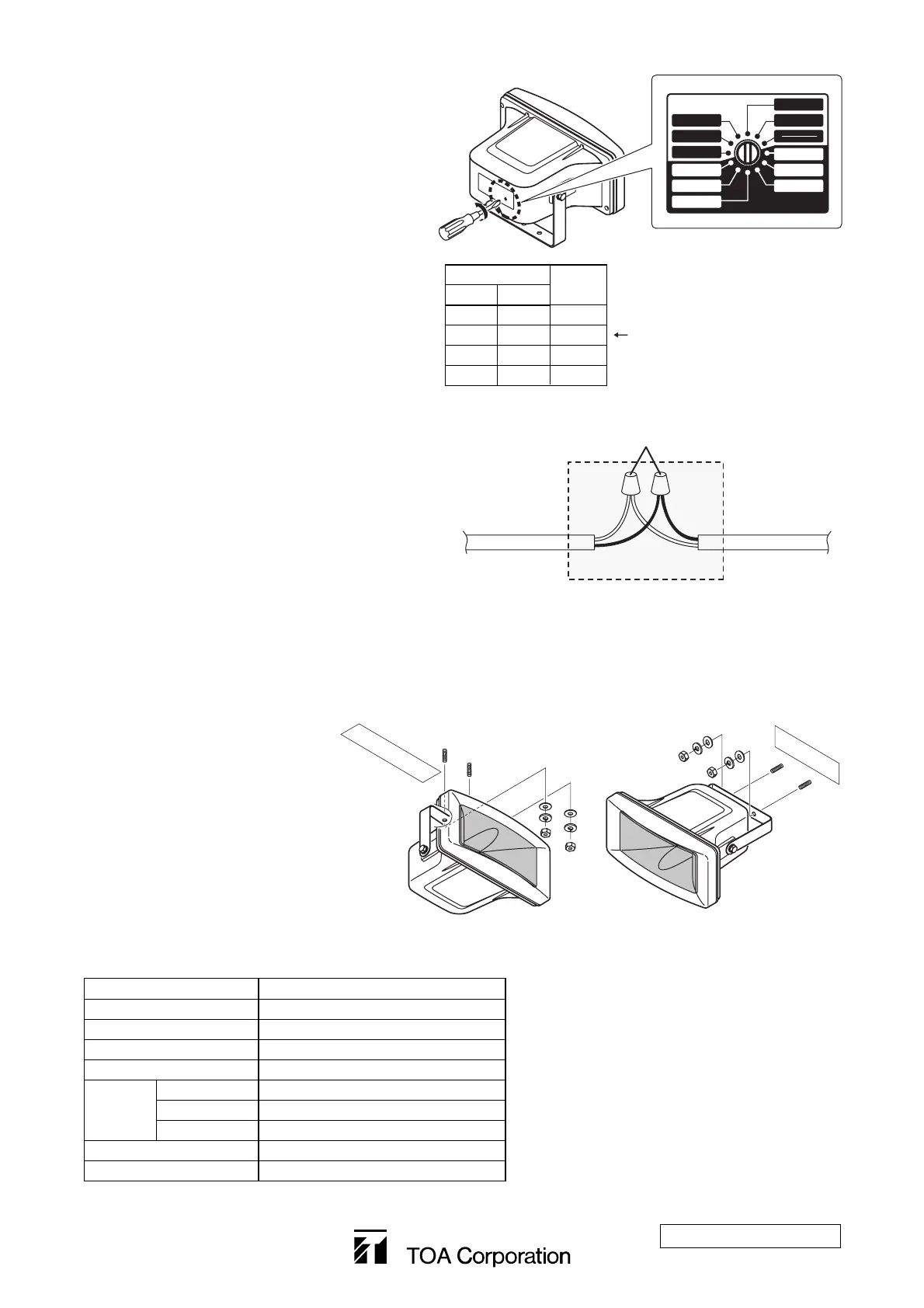 TOA Corporation