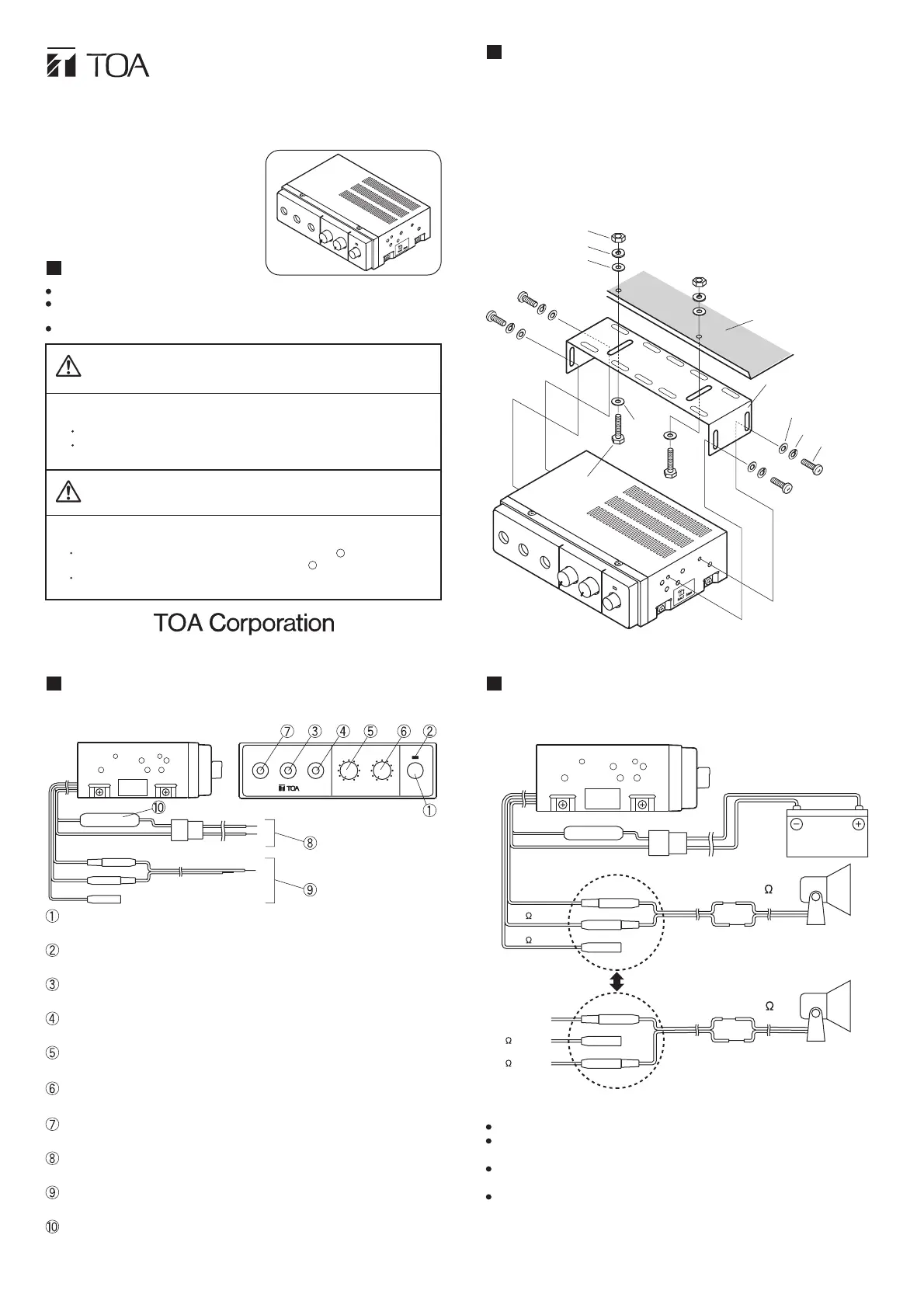 TOA

TOA Corporation

⑦ ③ ④ ⑤ ⑥ ②

TOA

⑩

①

⑧

⑨

①

②

③

④

⑤

⑥

⑦

⑧

⑨

⑩

Ω

Ω

Ω

Ω

Ω

Ω