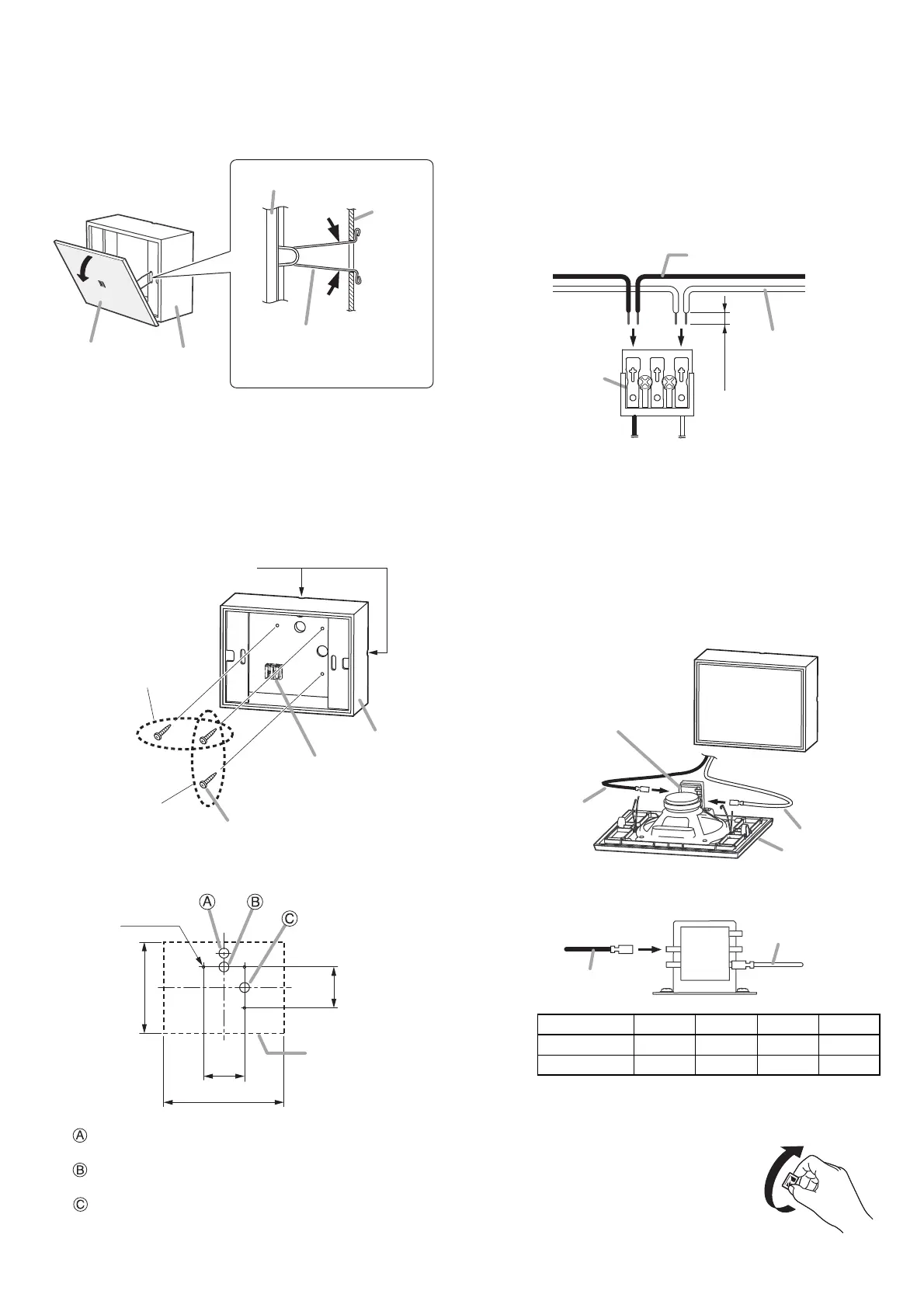 Ⓐ
Ⓑ
Ⓒ
Ⓐ
Ⓑ
Ⓒ