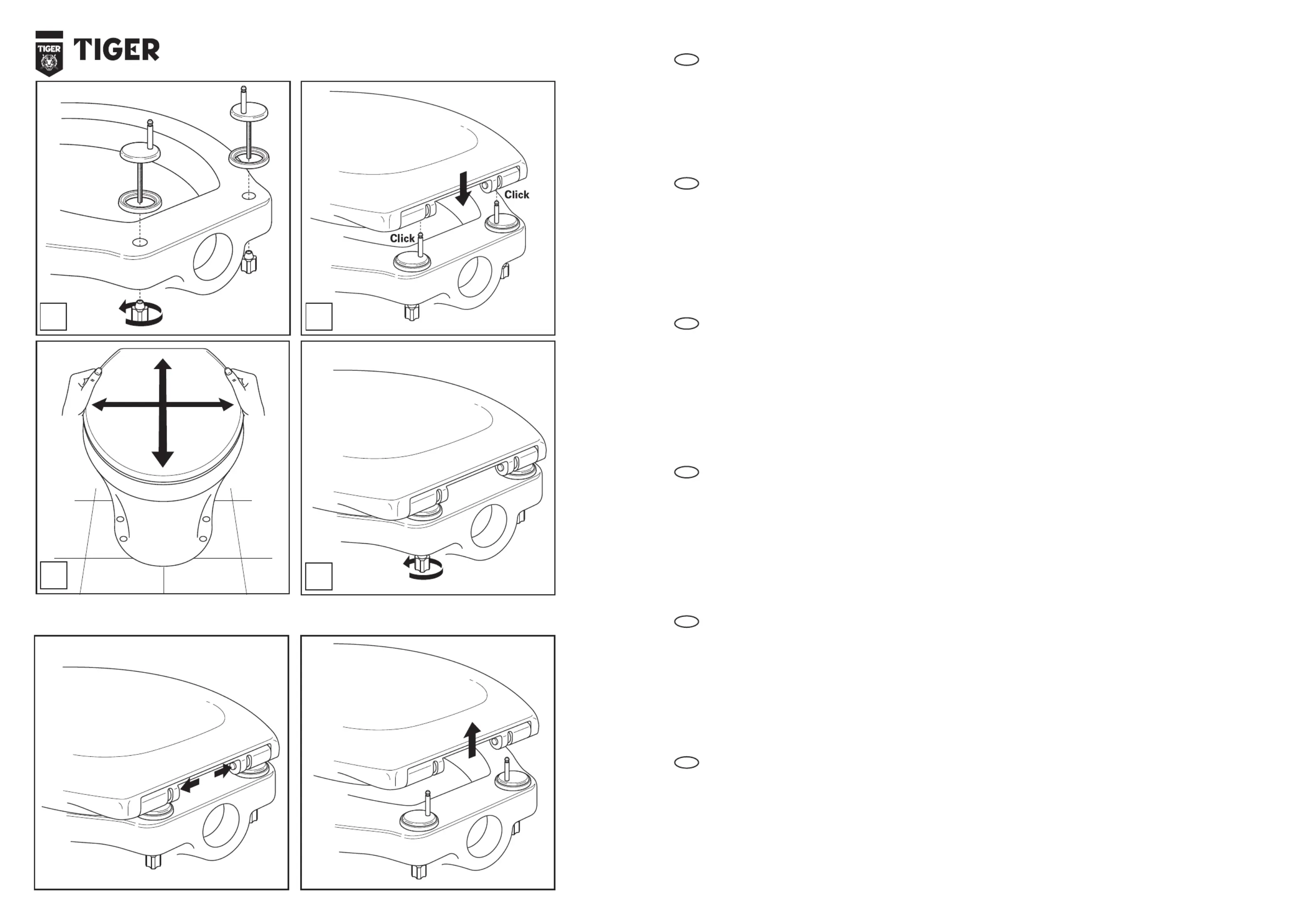 TIGER

TIGER

Click

Click