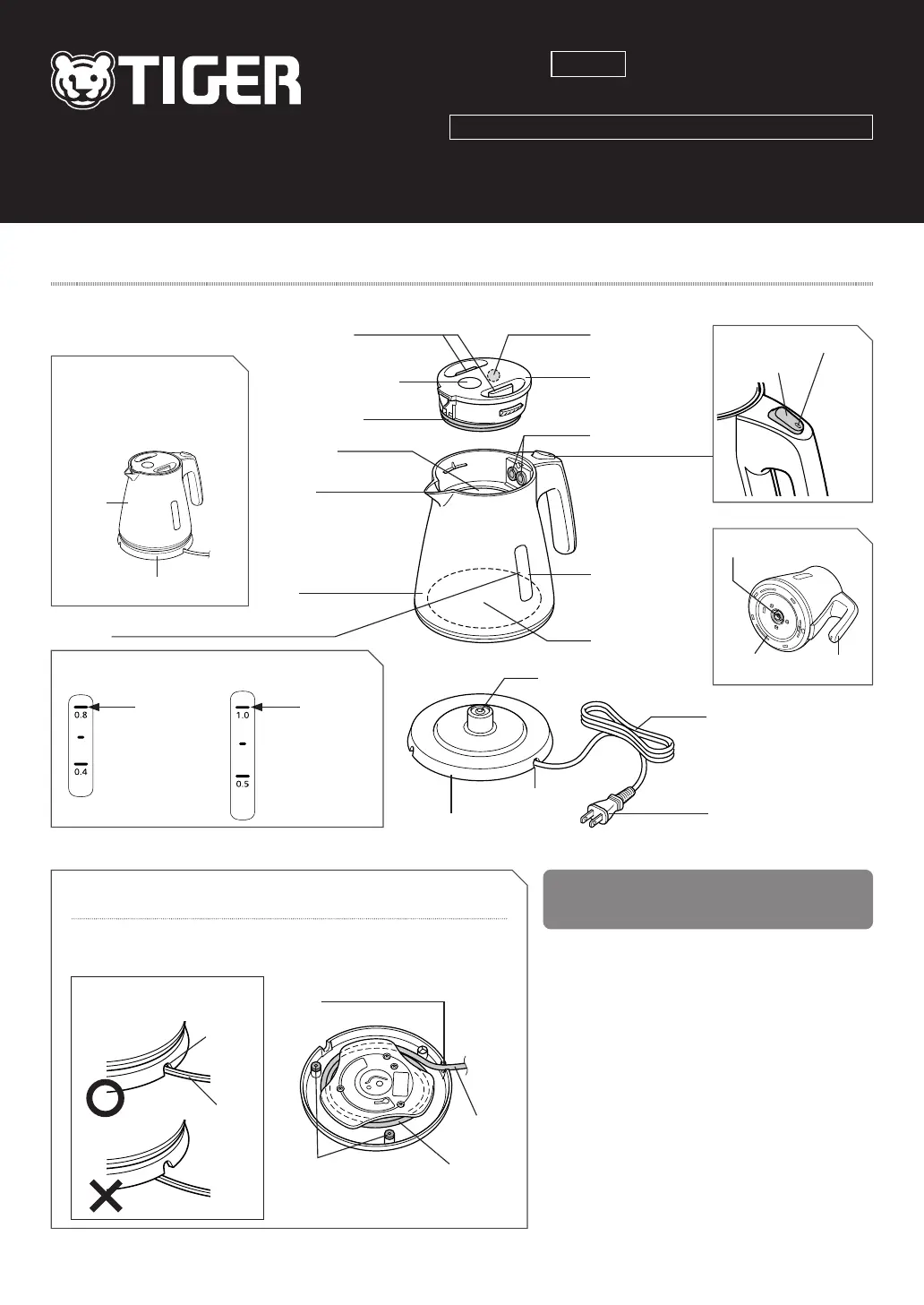 TIGER

0.8
0.4

1.0
0.5