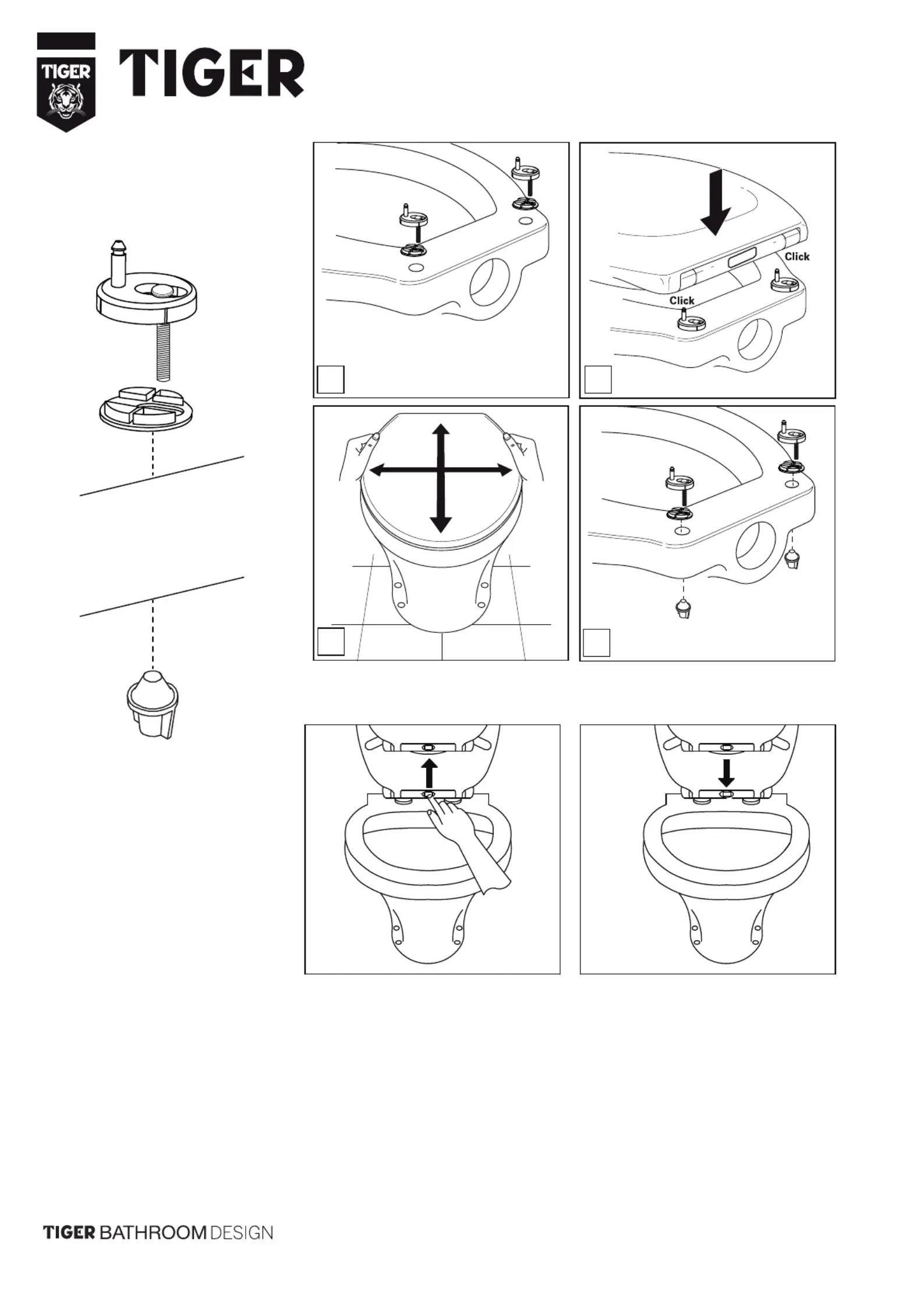 TIGER

TIGER

Click

Click

TIGER BATHROOM DESIGN