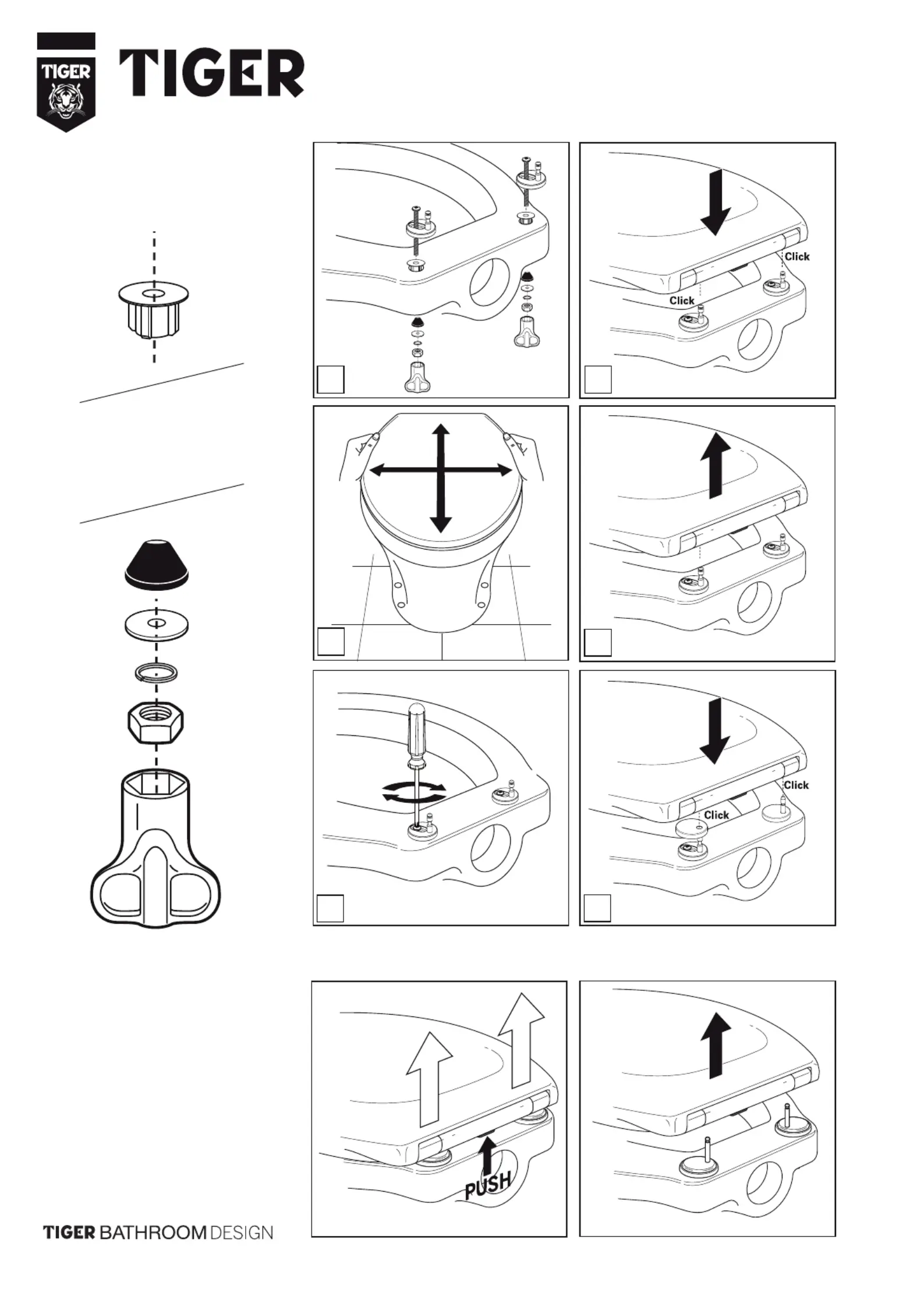 TIGER

TIGER

Click

Click

Click

Click

PUSH

TIGER BATHROOM DESIGN