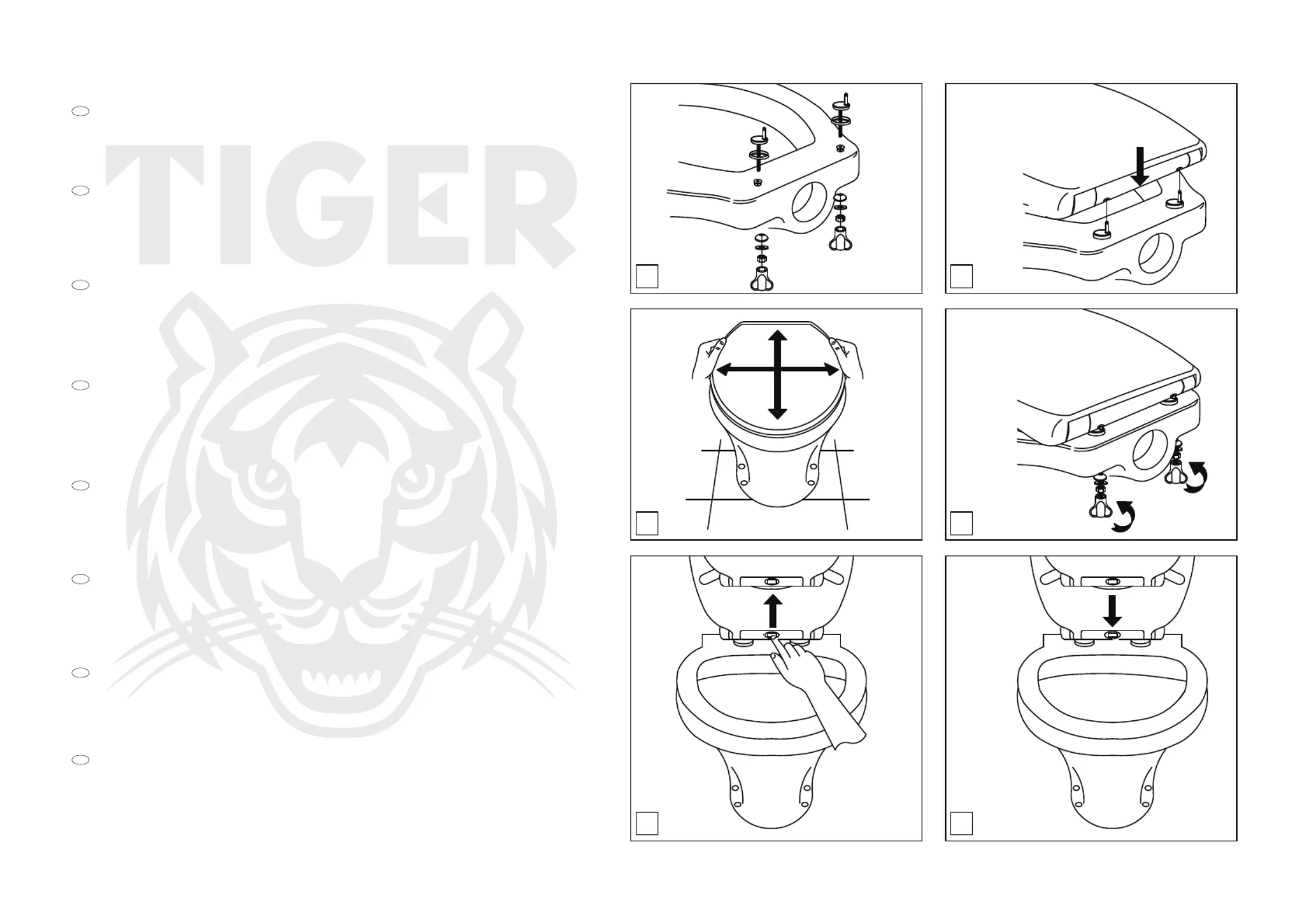 TIGER